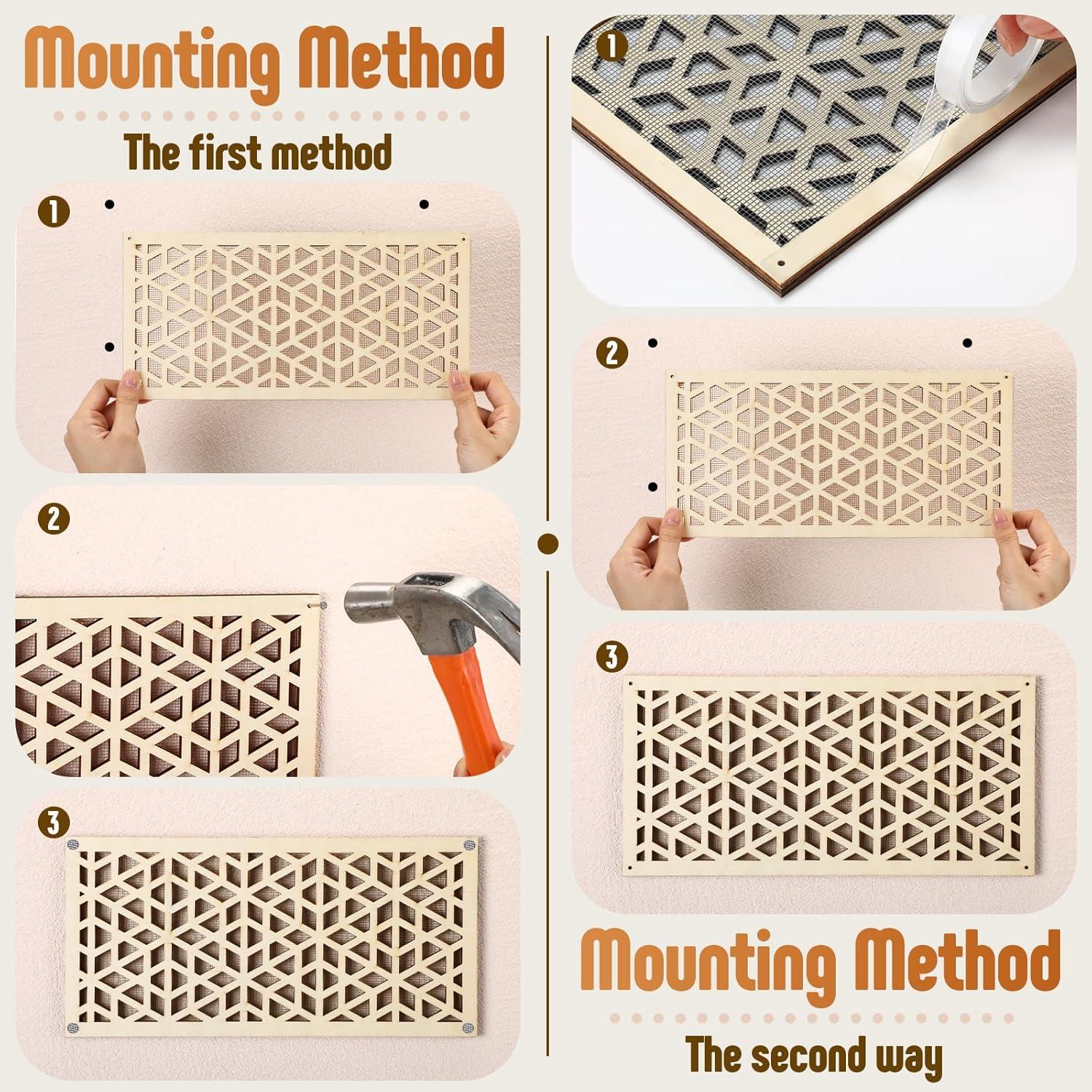 Mounting Method

The first method

1

2

3

1

2

3

Mounting Method

The second way