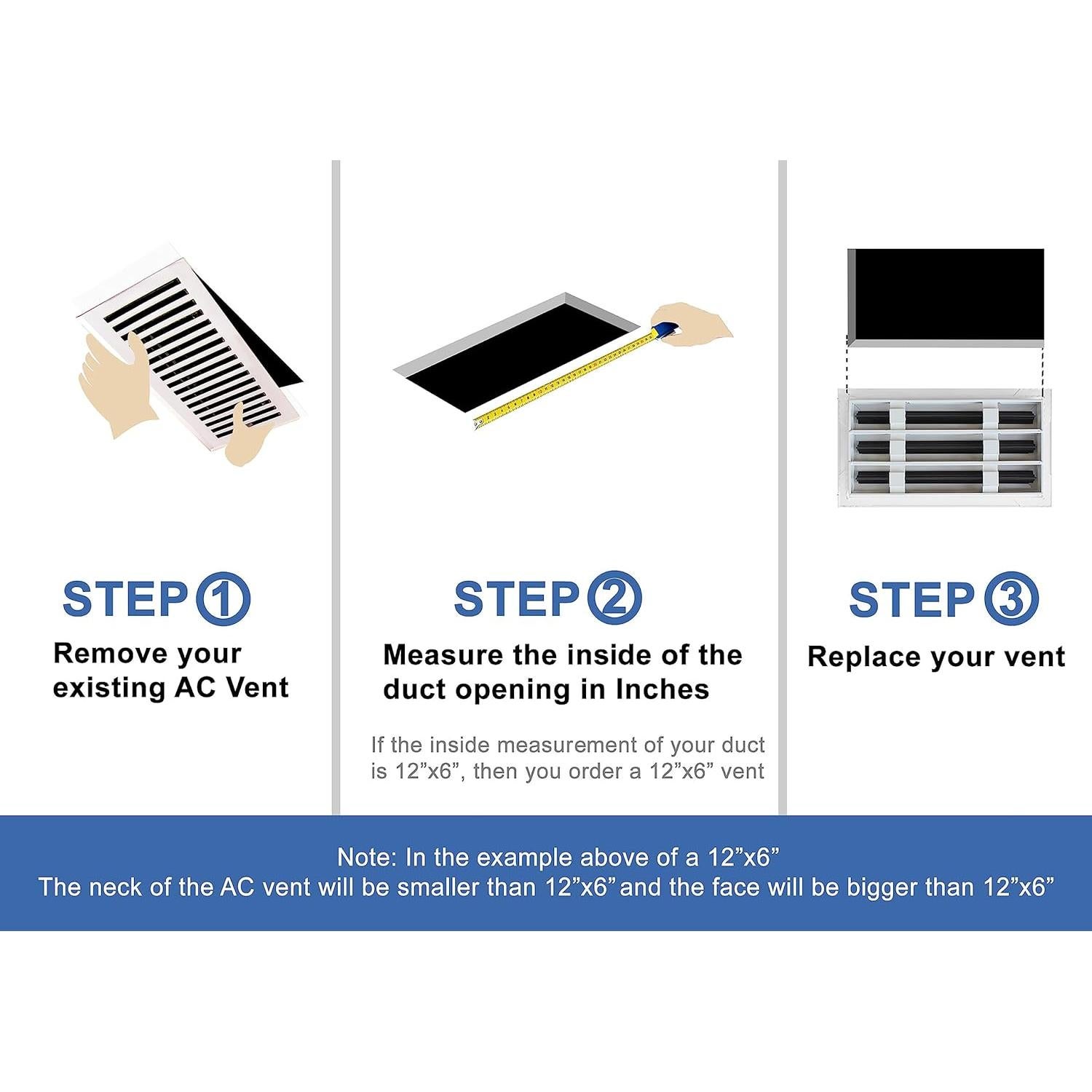 STEP ①
Remove your existing AC Vent

STEP ②
Measure the inside of the duct opening in Inches

If the inside measurement of your duct is 12”x6”, then you order a 12”x6” vent

STEP ③
Replace your vent

Note: In the example above of a 12”x6”
The neck of the AC vent will be smaller than 12”x6” and the face will be bigger than 12”x6”