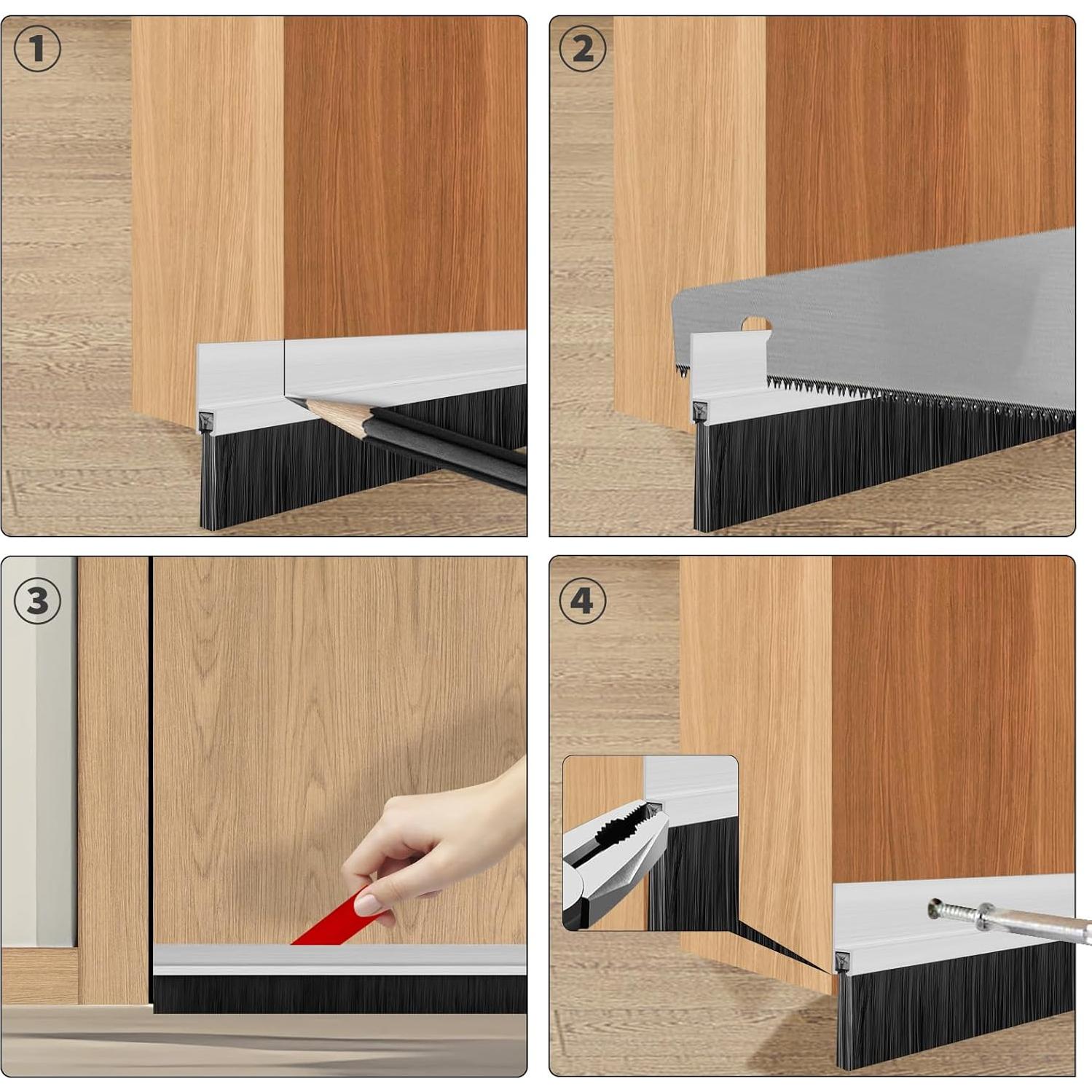 1

2

3

4