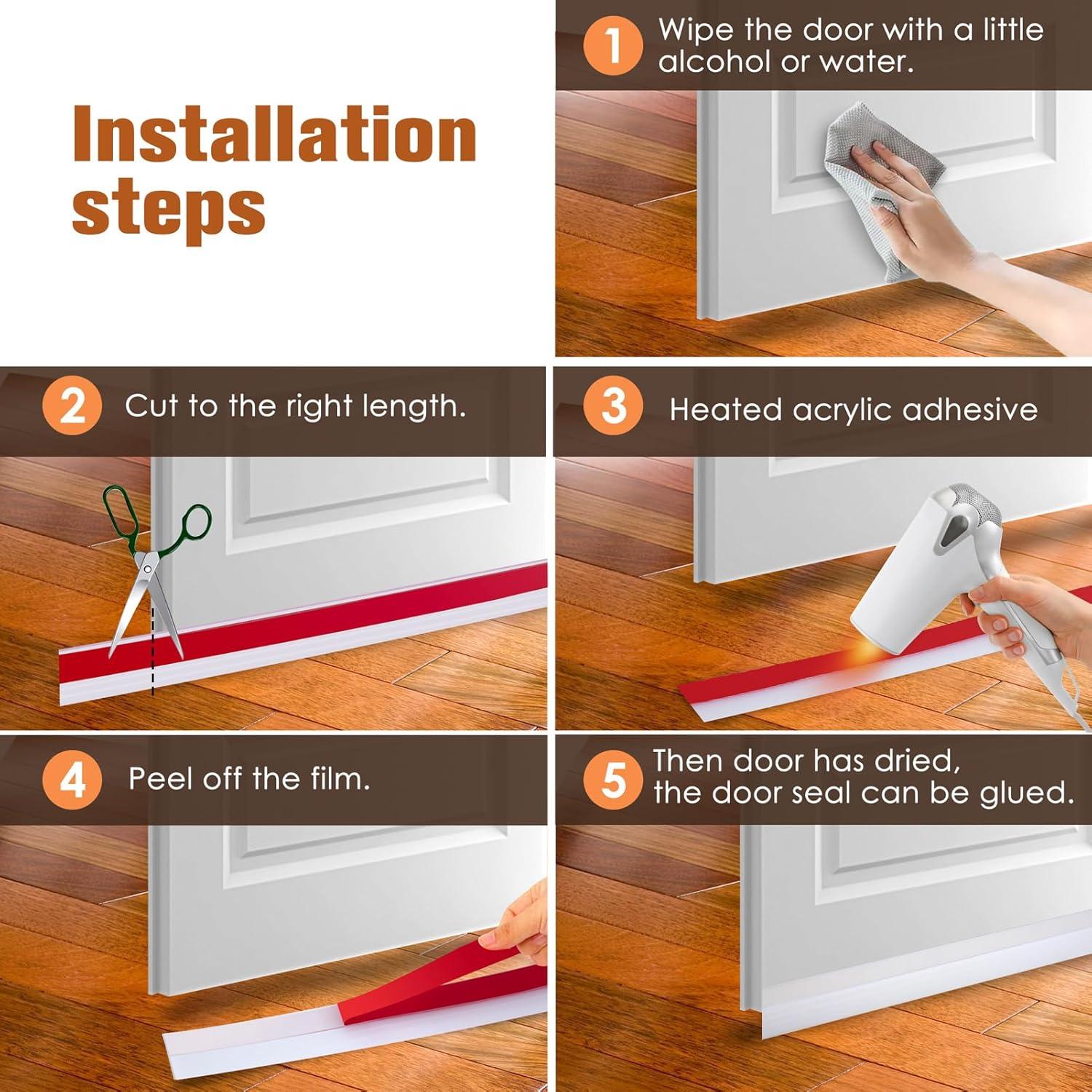 Installation steps

1 Wipe the door with a little alcohol or water.

2 Cut to the right length.

3 Heated acrylic adhesive

4 Peel off the film.

5 Then door has dried, the door seal can be glued.