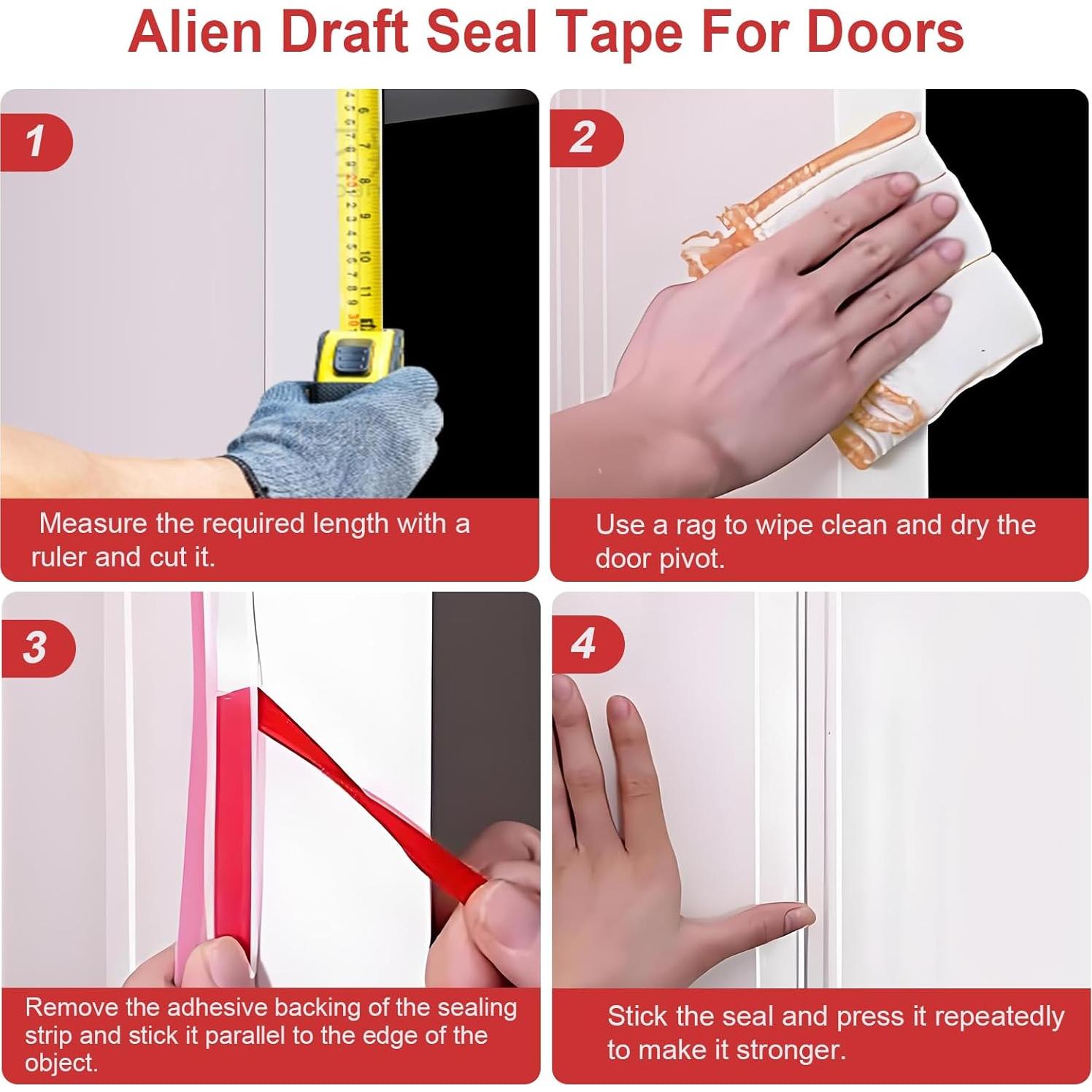 Alien Draft Seal Tape For Doors

1

Measure the required length with a ruler and cut it.

2

Use a rag to wipe clean and dry the door pivot.

3

Remove the adhesive backing of the sealing strip and stick it parallel to the edge of the object.

4

Stick the seal and press it repeatedly to make it stronger.