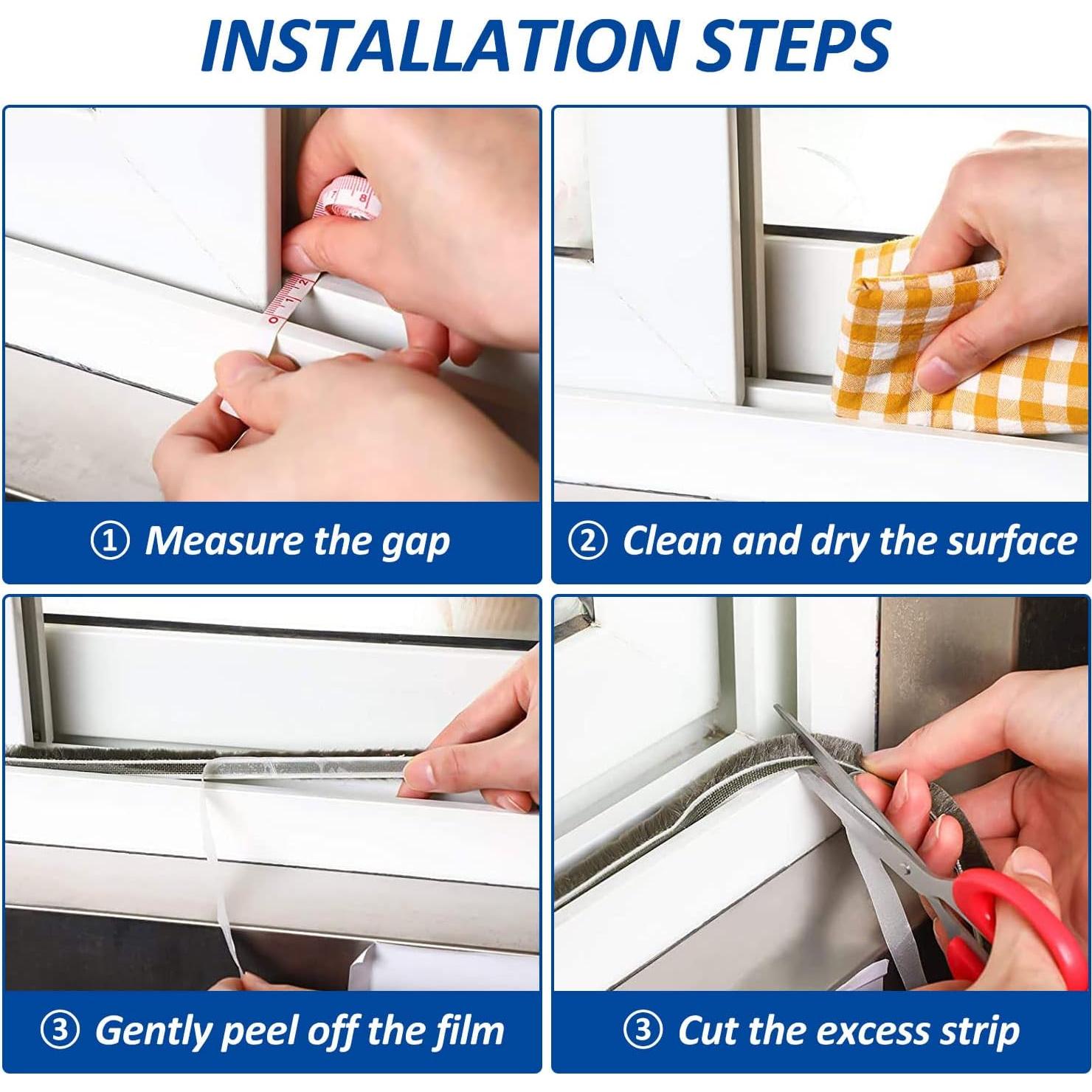 INSTALLATION STEPS

① Measure the gap

② Clean and dry the surface

③ Gently peel off the film

③ Cut the excess strip