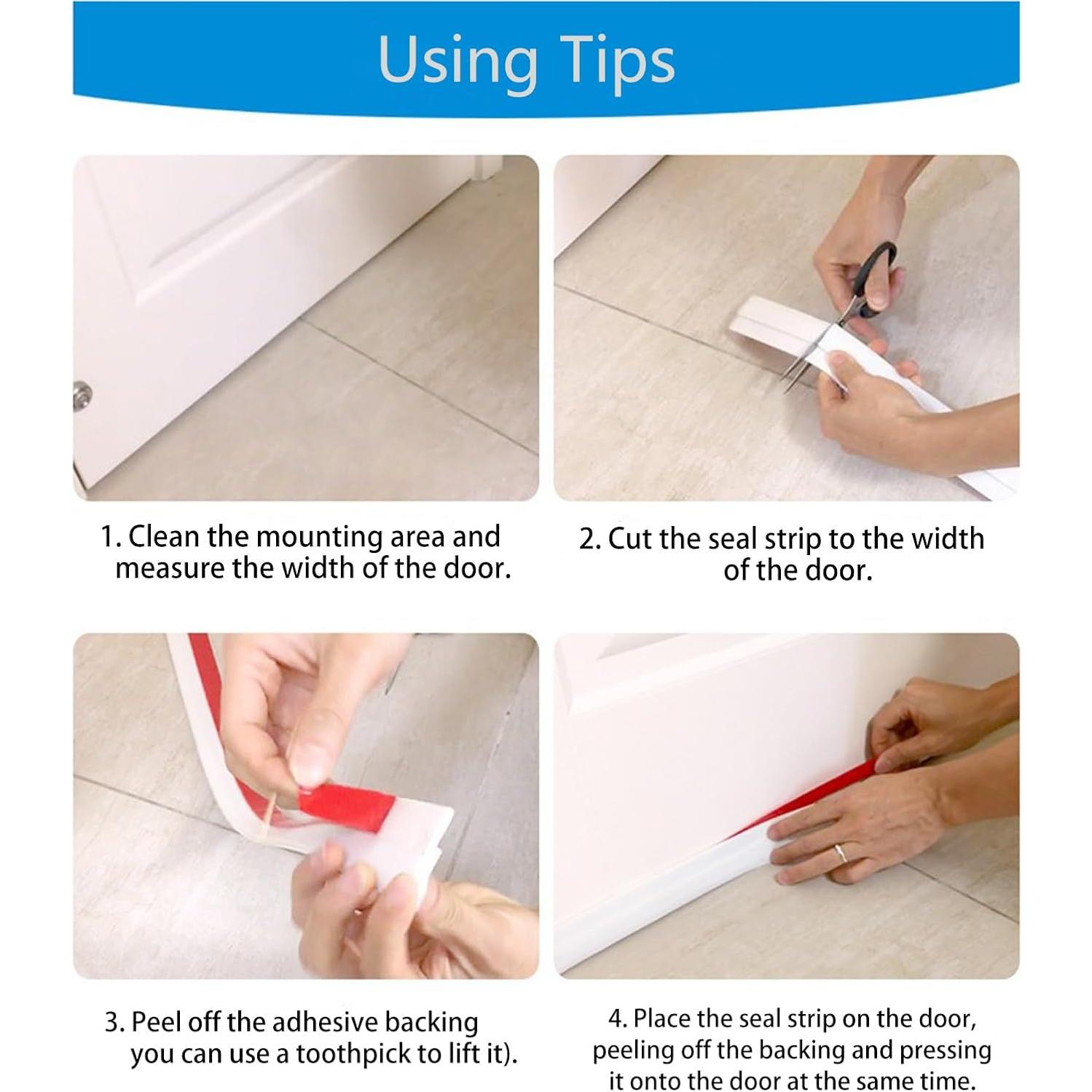 Using Tips

1. Clean the mounting area and measure the width of the door.

2. Cut the seal strip to the width of the door.

3. Peel off the adhesive backing you can use a toothpick to lift it).

4. Place the seal strip on the door, peeling off the backing and pressing it onto the door at the same time.