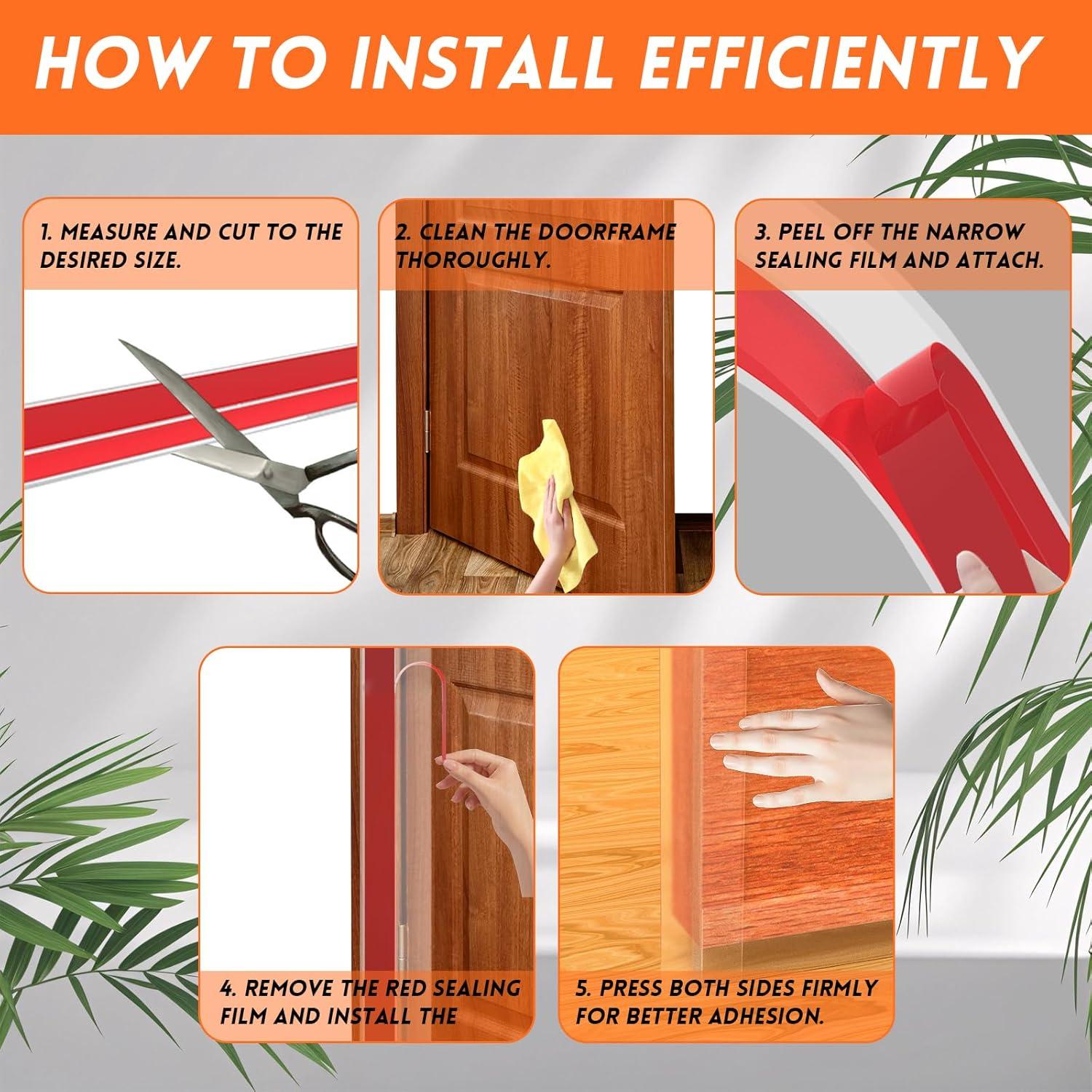 HOW TO INSTALL EFFICIENTLY

1. MEASURE AND CUT TO THE DESIRED SIZE.

2. CLEAN THE DOORFRAME THOROUGHLY.

3. PEEL OFF THE NARROW SEALING FILM AND ATTACH.

4. REMOVE THE RED SEALING FILM AND INSTALL THE

5. PRESS BOTH SIDES FIRMLY FOR BETTER ADHESION.