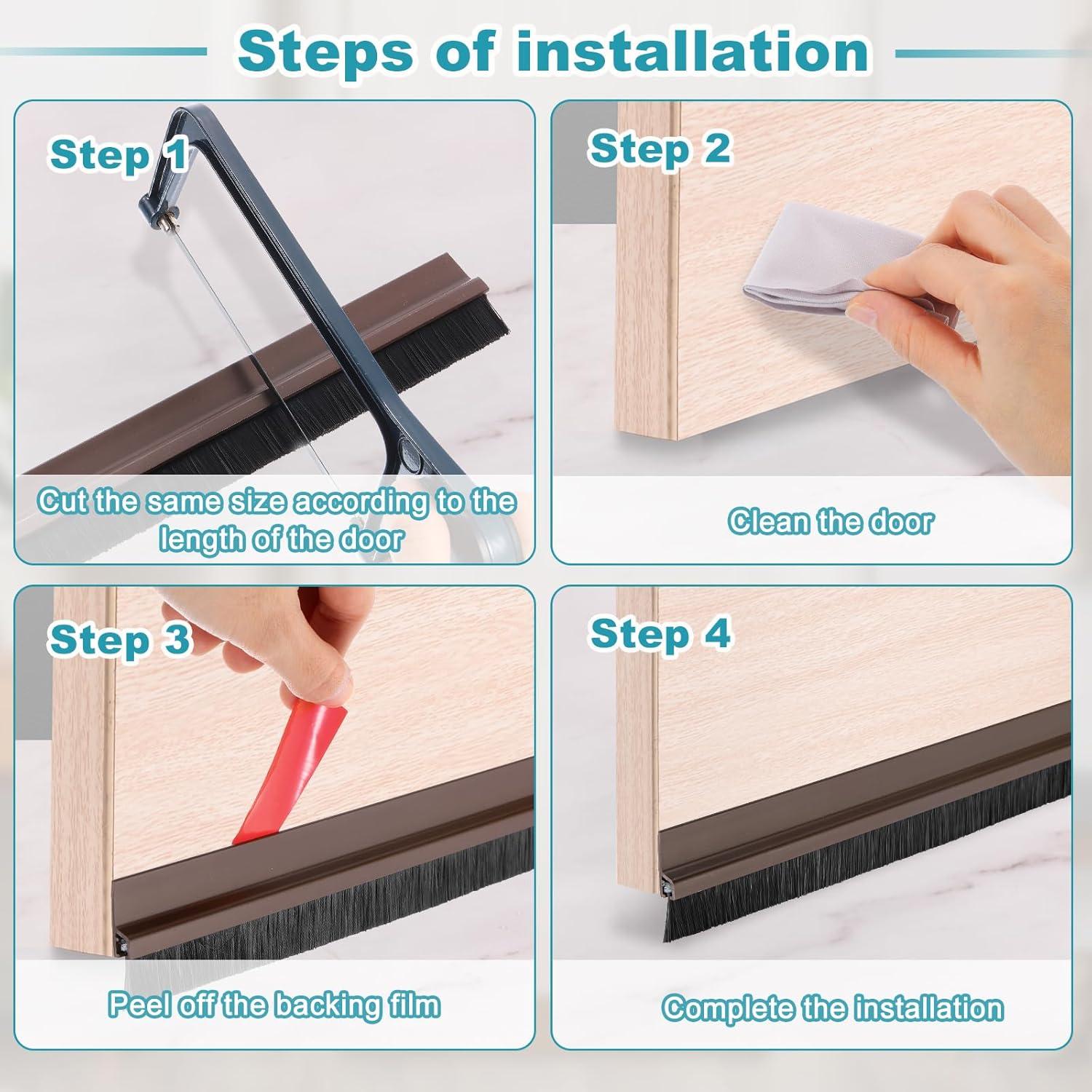 Steps of installation

Step 1

Cut the same size according to the length of the door

Step 2

Clean the door

Step 3

Peel off the backing film

Step 4

Complete the installation