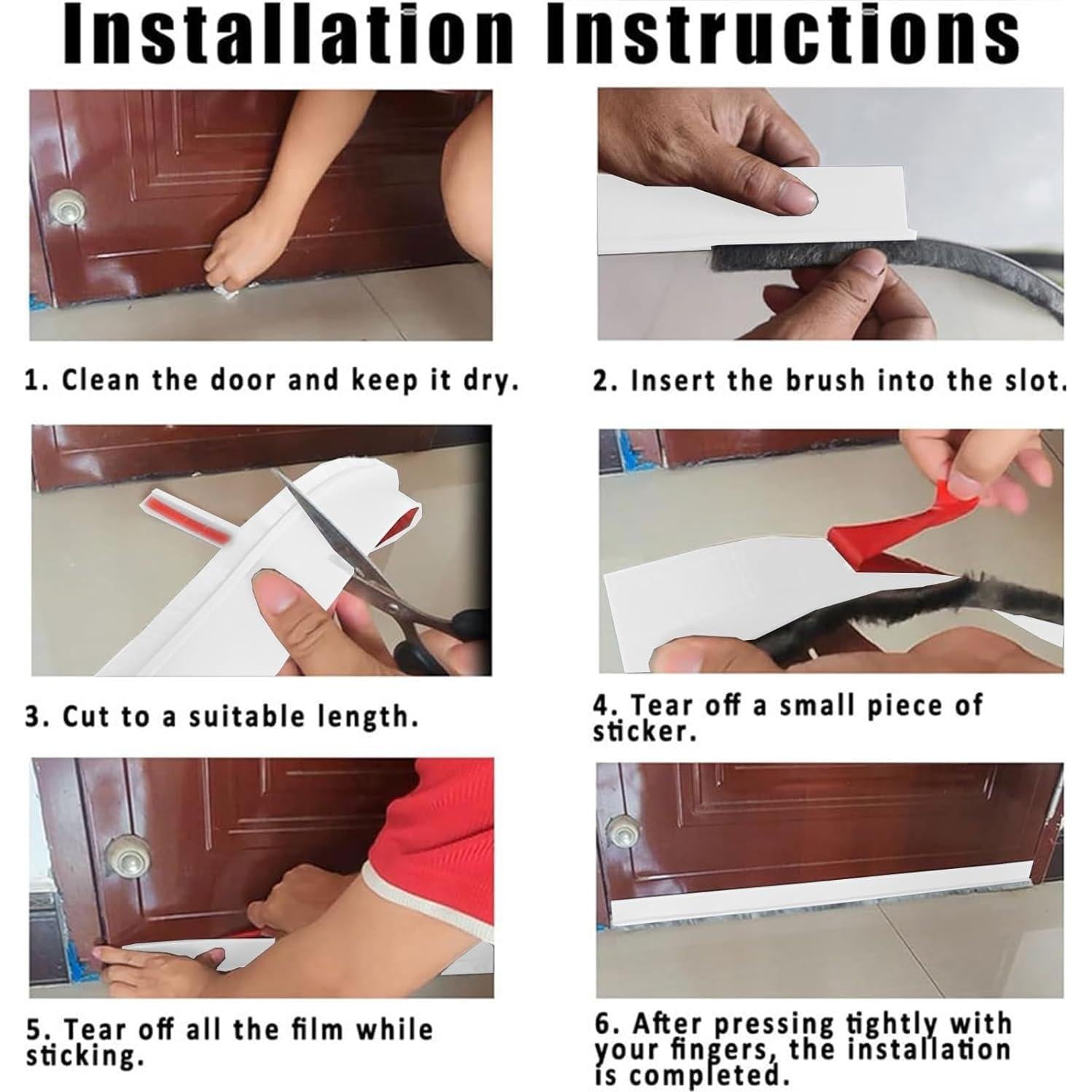 Installation Instructions

1. Clean the door and keep it dry.

2. Insert the brush into the slot.

3. Cut to a suitable length.

4. Tear off a small piece of sticker.

5. Tear off all the film while sticking.

6. After pressing tightly with your fingers, the installation is completed.