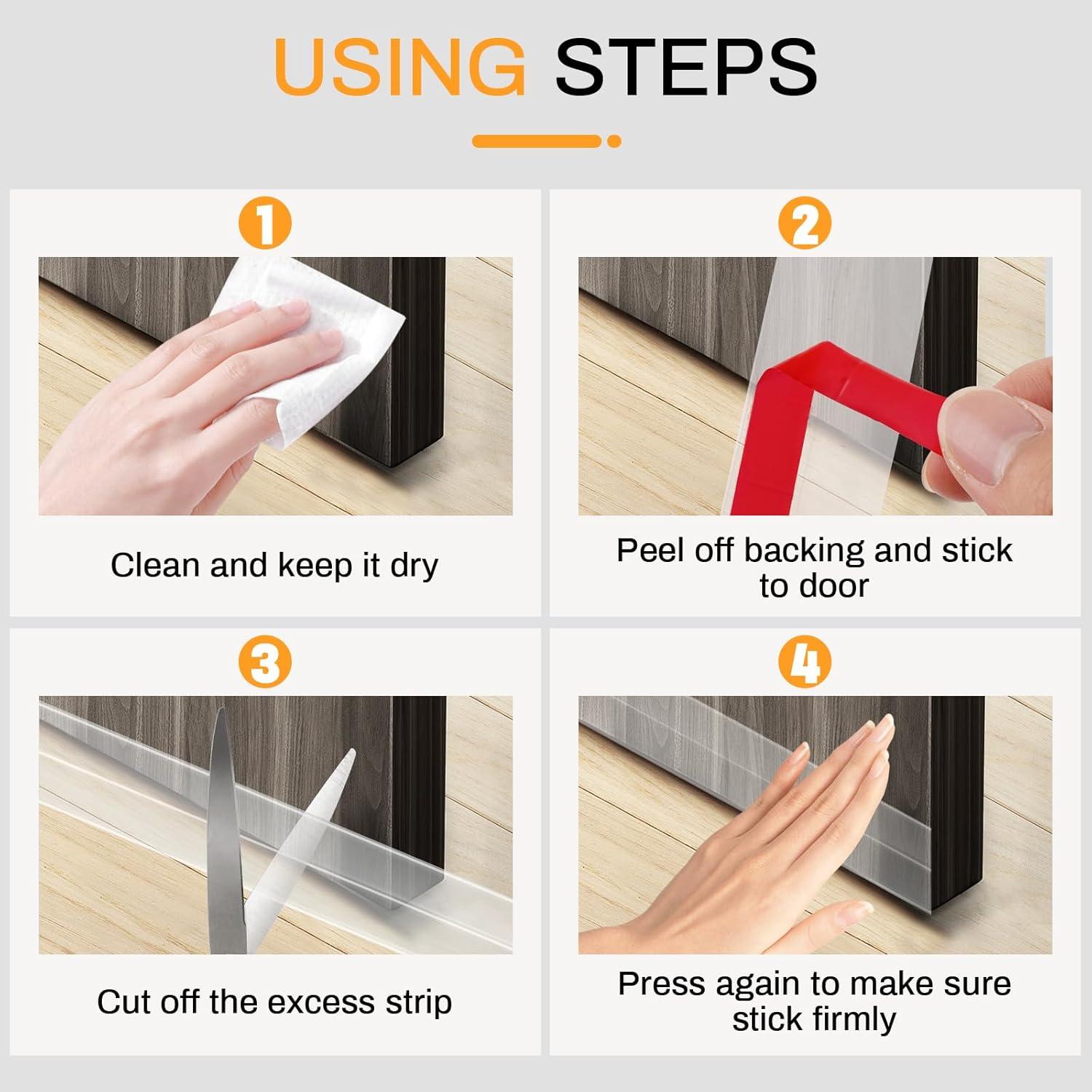 USING STEPS

1

Clean and keep it dry

2

Peel off backing and stick to door

3

Cut off the excess strip

4

Press again to make sure stick firmly