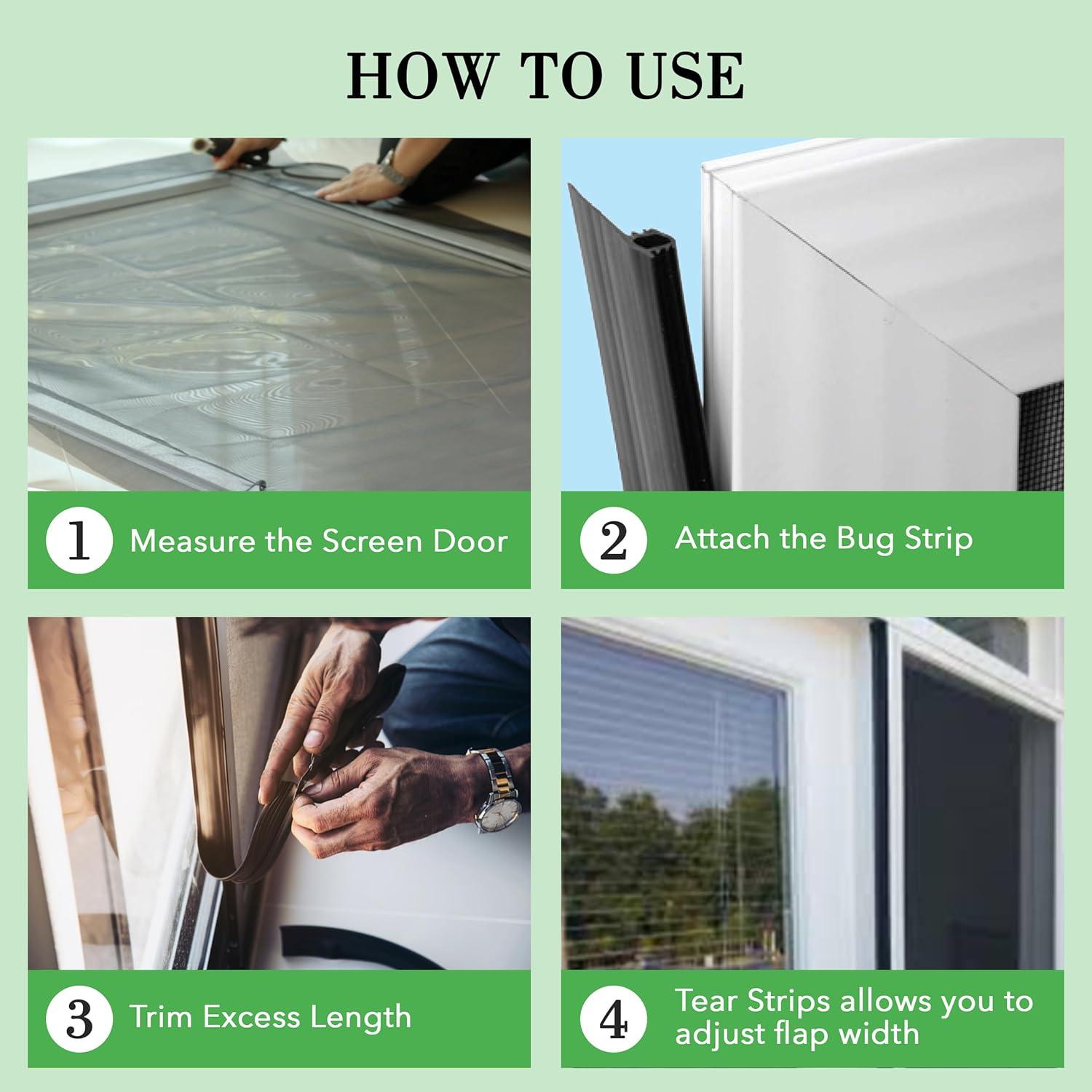 HOW TO USE

1 Measure the Screen Door

2 Attach the Bug Strip

3 Trim Excess Length

4 Tear Strips allows you to adjust flap width