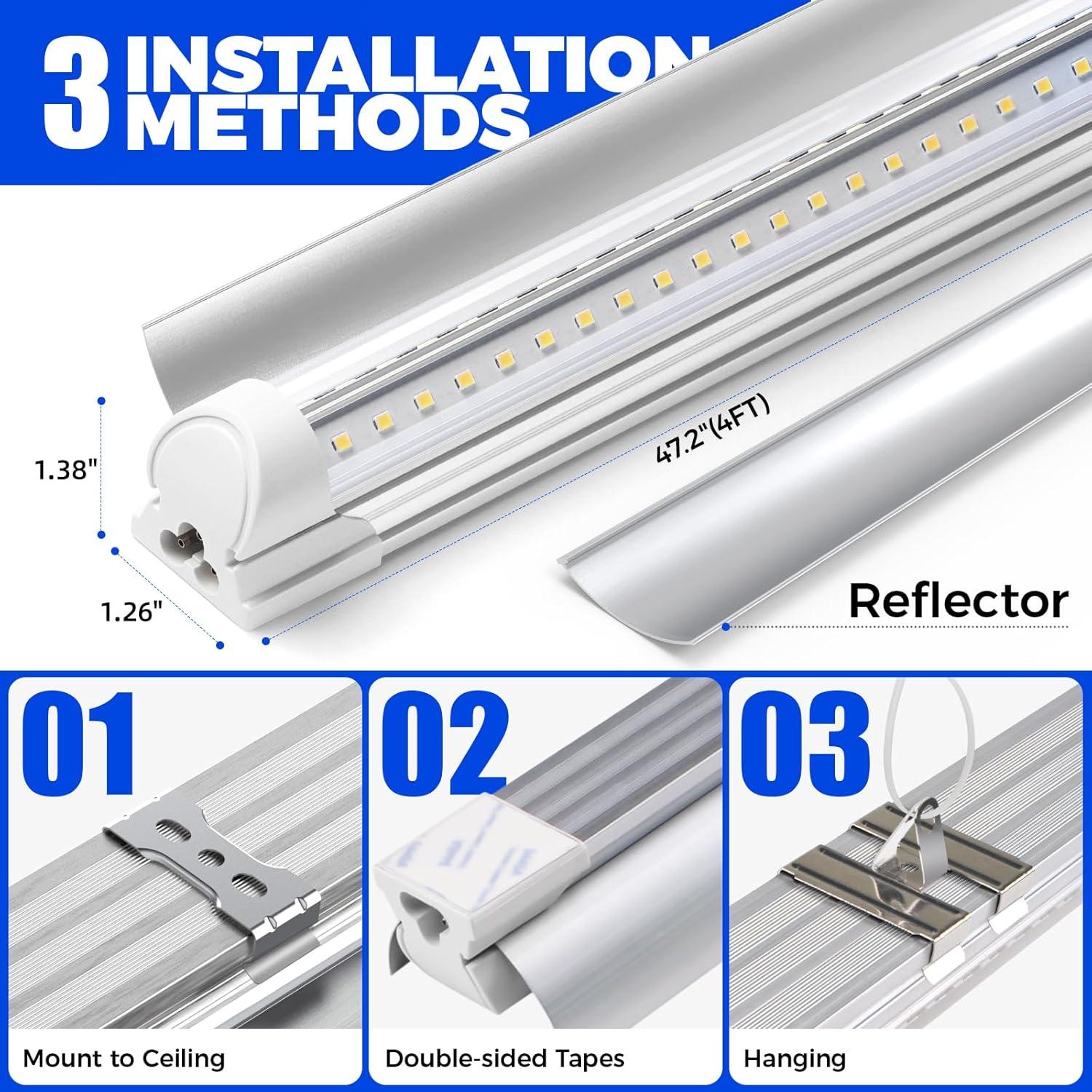 3 INSTALLATION METHODS

1.38"

1.26"

47.2"(4FT)

Reflector

01

Mount to Ceiling

02

Double-sided Tapes

03

Hanging