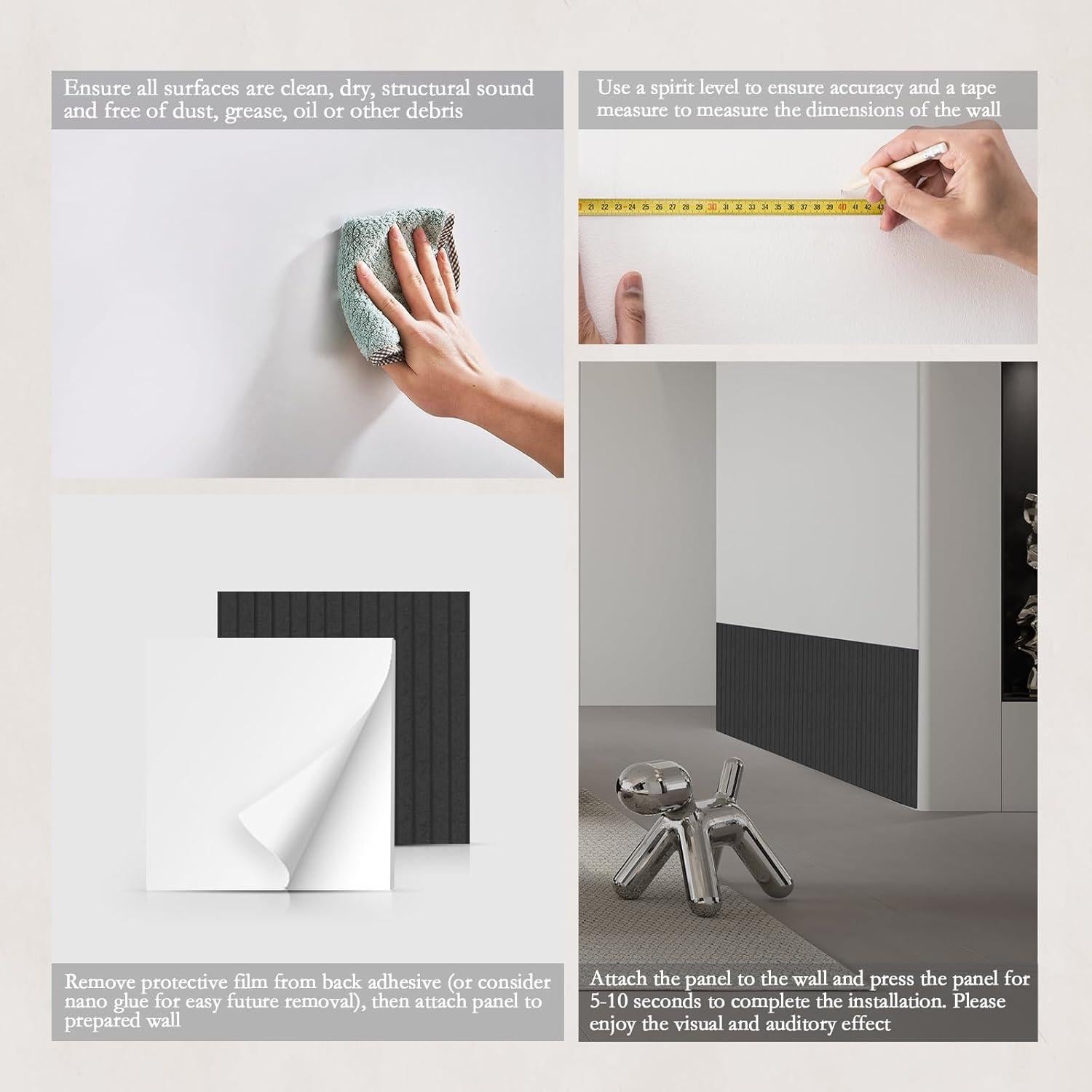 Ensure all surfaces are clean, dry, structural sound and free of dust, grease, oil or other debris

Use a spirit level to ensure accuracy and a tape measure to measure the dimensions of the wall

21 22 23 24 25 26 27 28 29 30 31 32 33 34 35 36 37 38 39 40 41 42 43

Remove protective film from back adhesive (or consider nano glue for easy future removal), then attach panel to prepared wall

Attach the panel to the wall and press the panel for 5-10 seconds to complete the installation. Please enjoy the visual and auditory effect