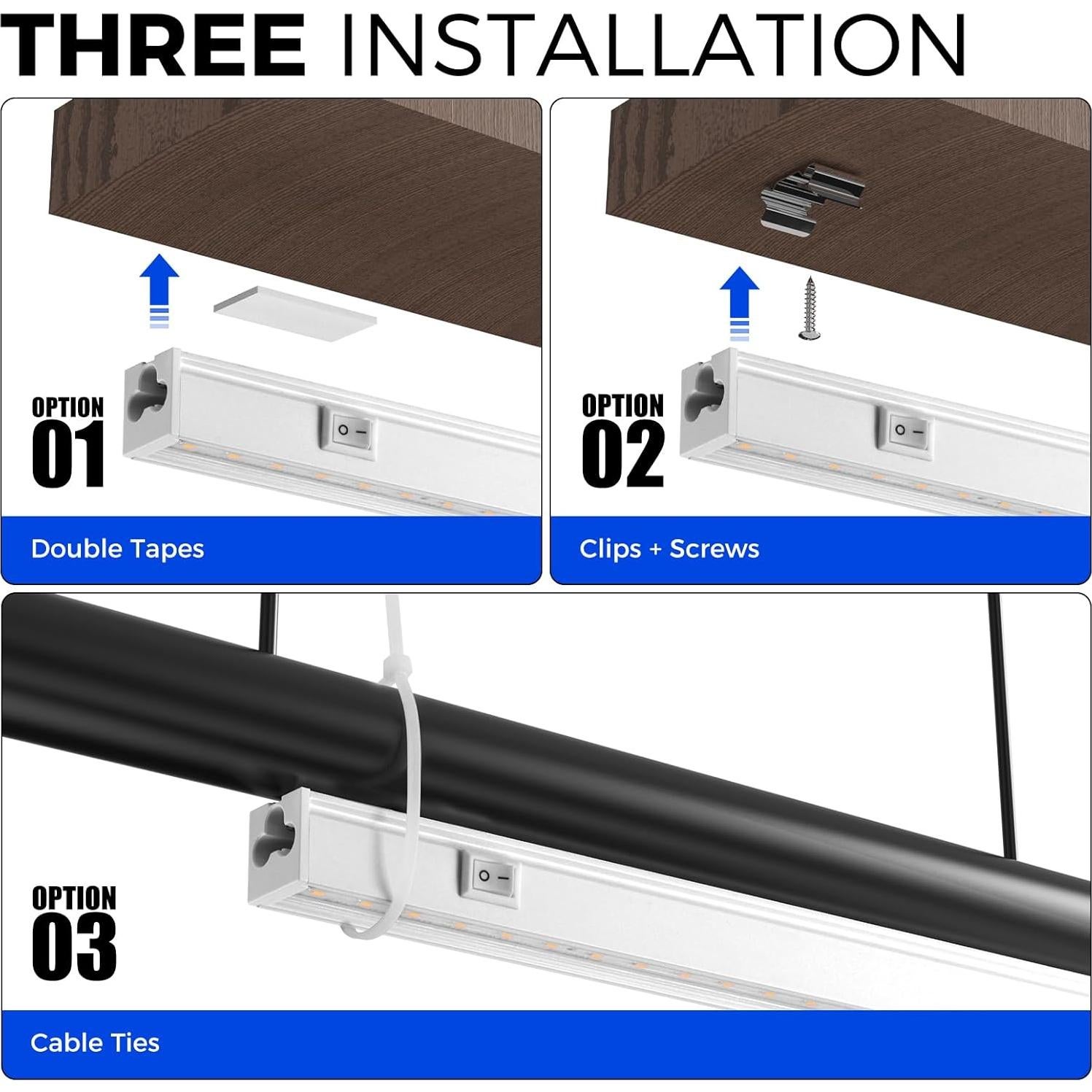 THREE INSTALLATION

OPTION 01

Double Tapes

OPTION 02

Clips + Screws

OPTION 03

Cable Ties