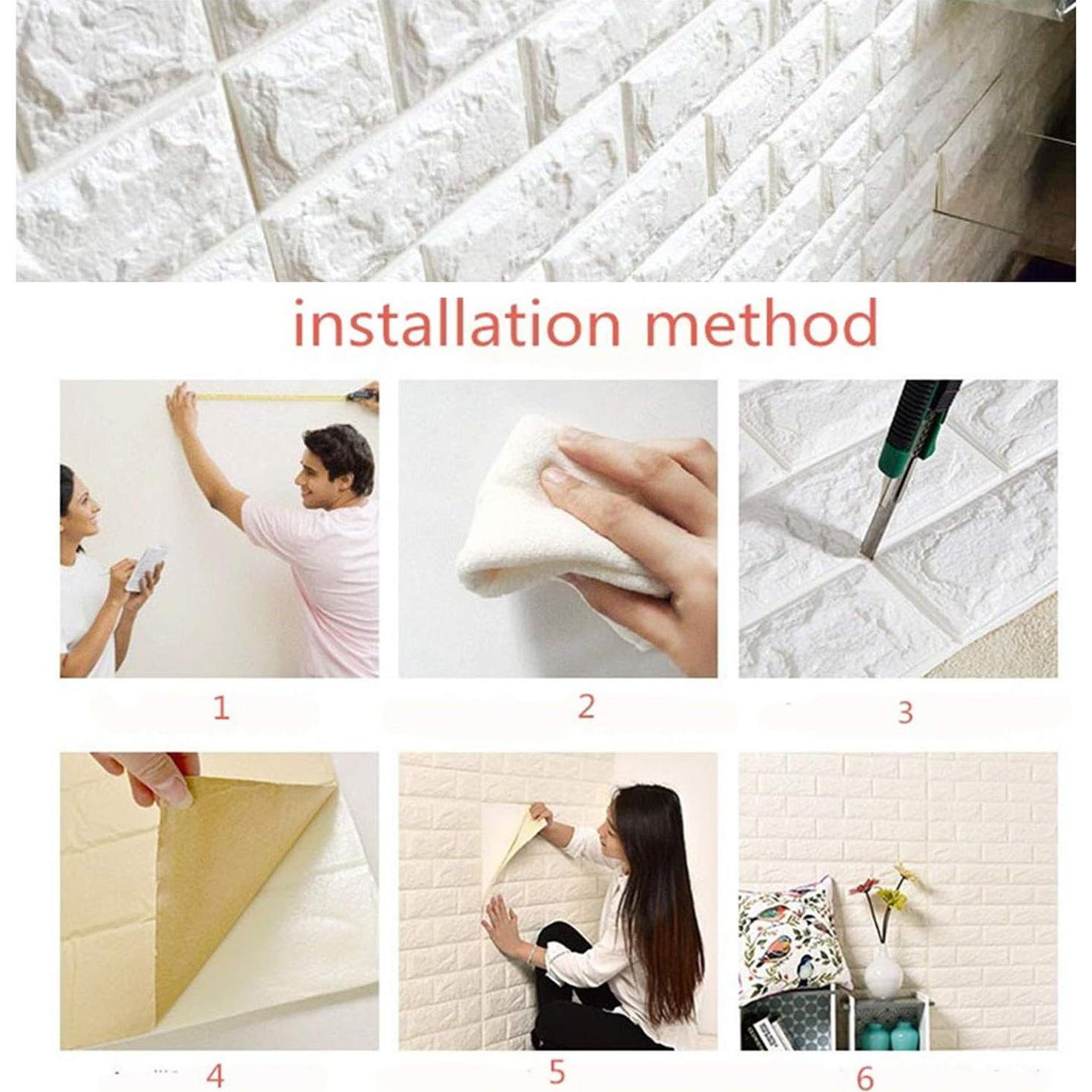 installation method

1

2

3

4

5

6