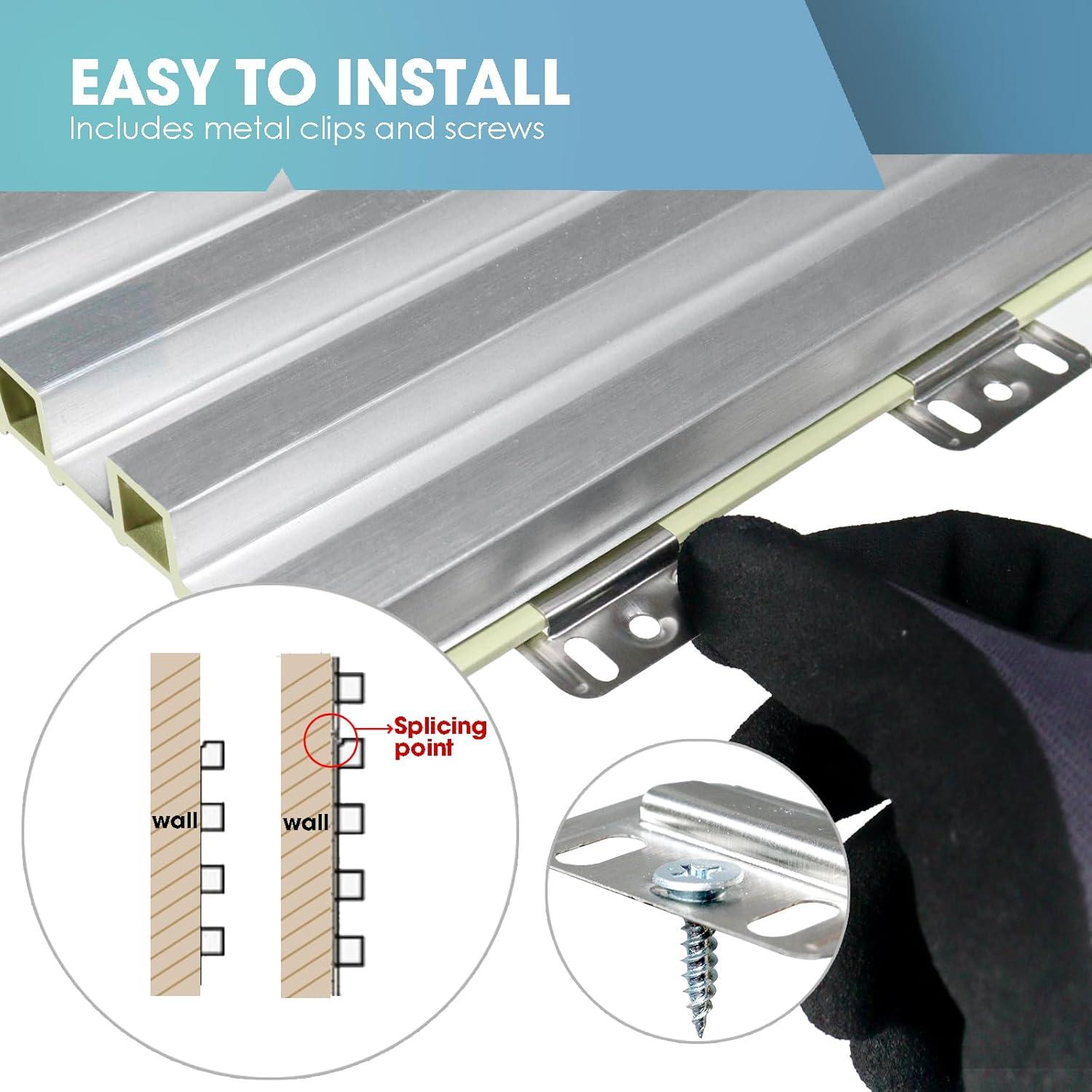 EASY TO INSTALL
Includes metal clips and screws

wall

wall

Splicing point