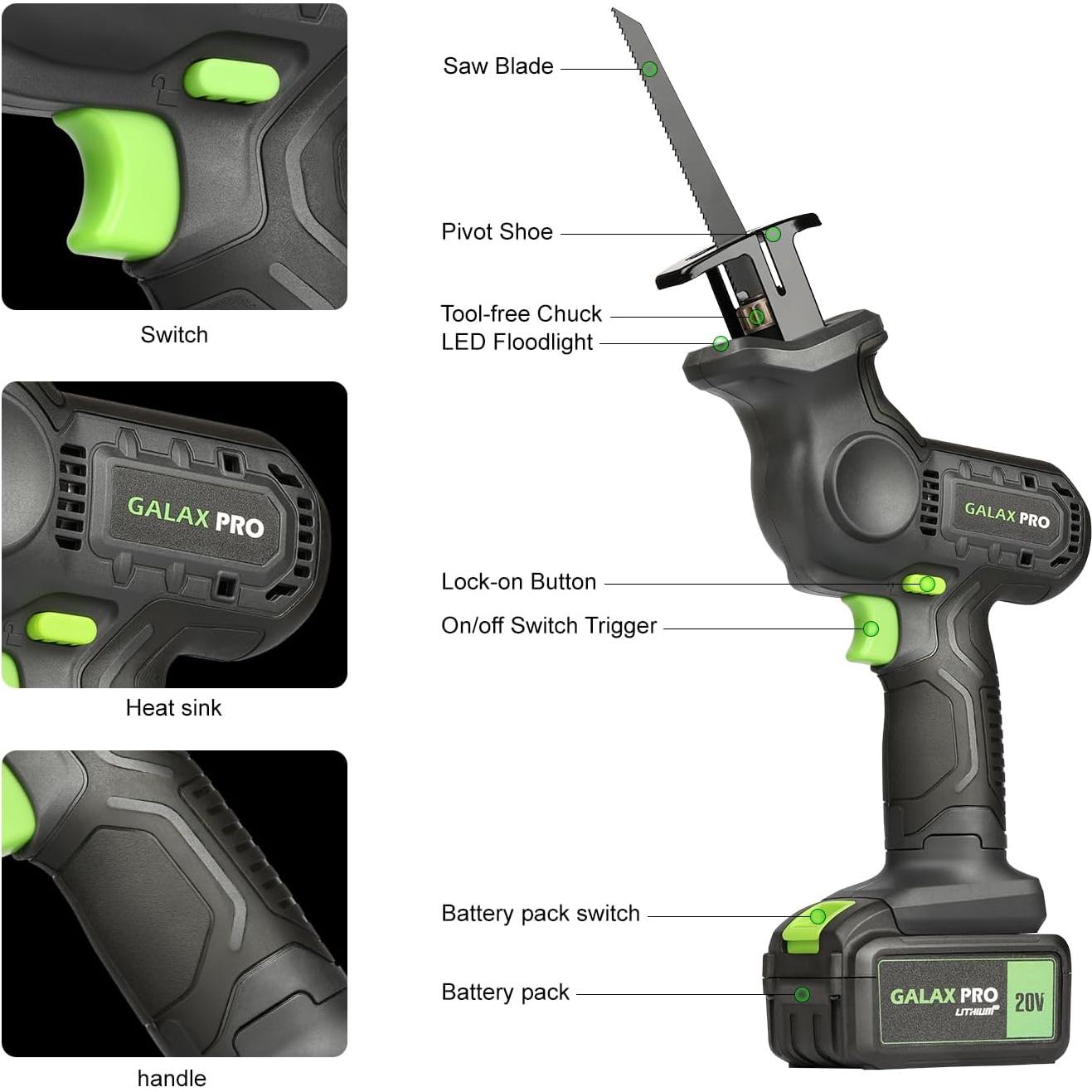 Switch

GALAX PRO

Heat sink

handle

Saw Blade

Pivot Shoe

Tool-free Chuck

LED Floodlight

GALAX PRO

Lock-on Button

On/off Switch Trigger

Battery pack switch

Battery pack

GALAX PRO LITHIUM 20V