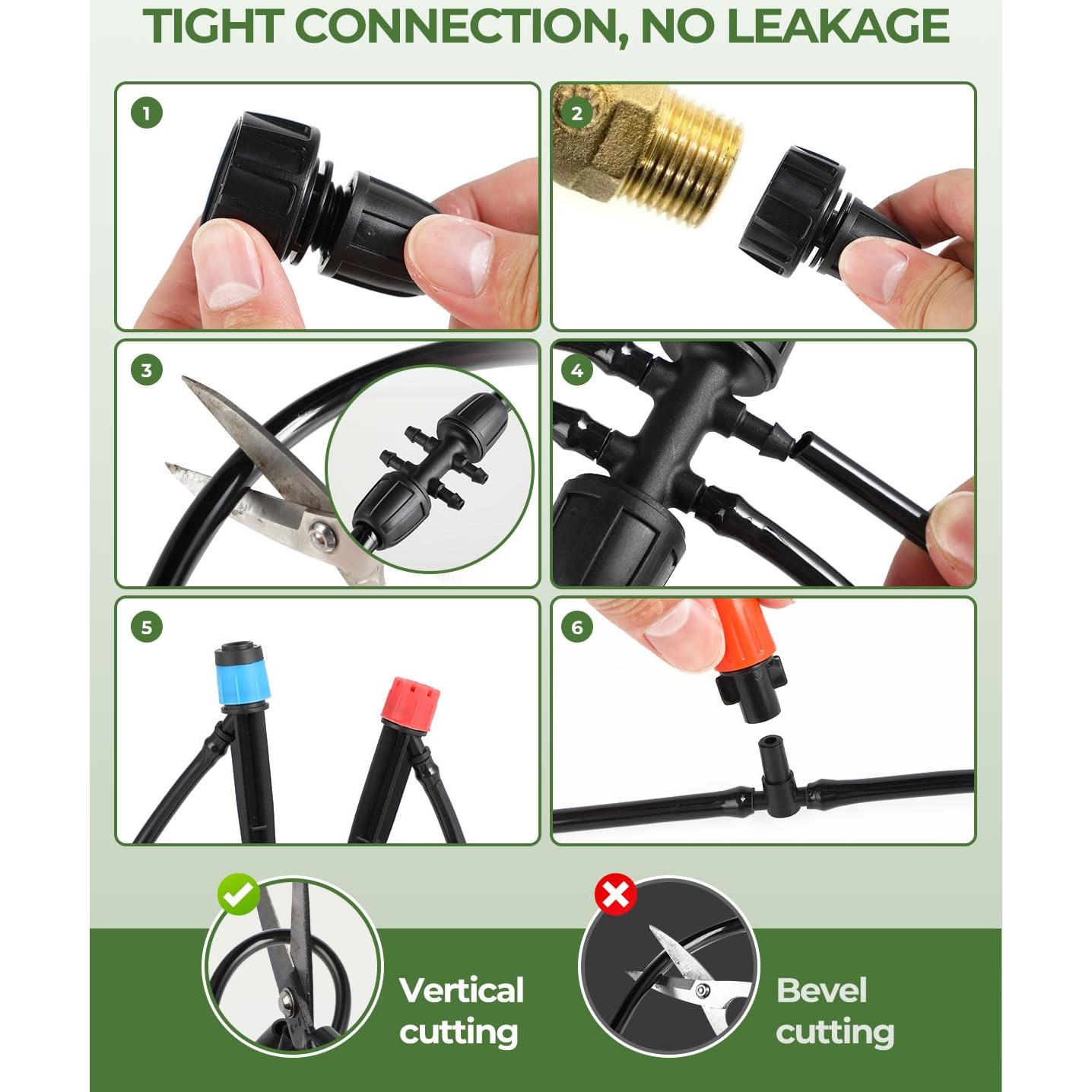 TIGHT CONNECTION, NO LEAKAGE

1

2

3

4

5

6

Vertical cutting

Bevel cutting