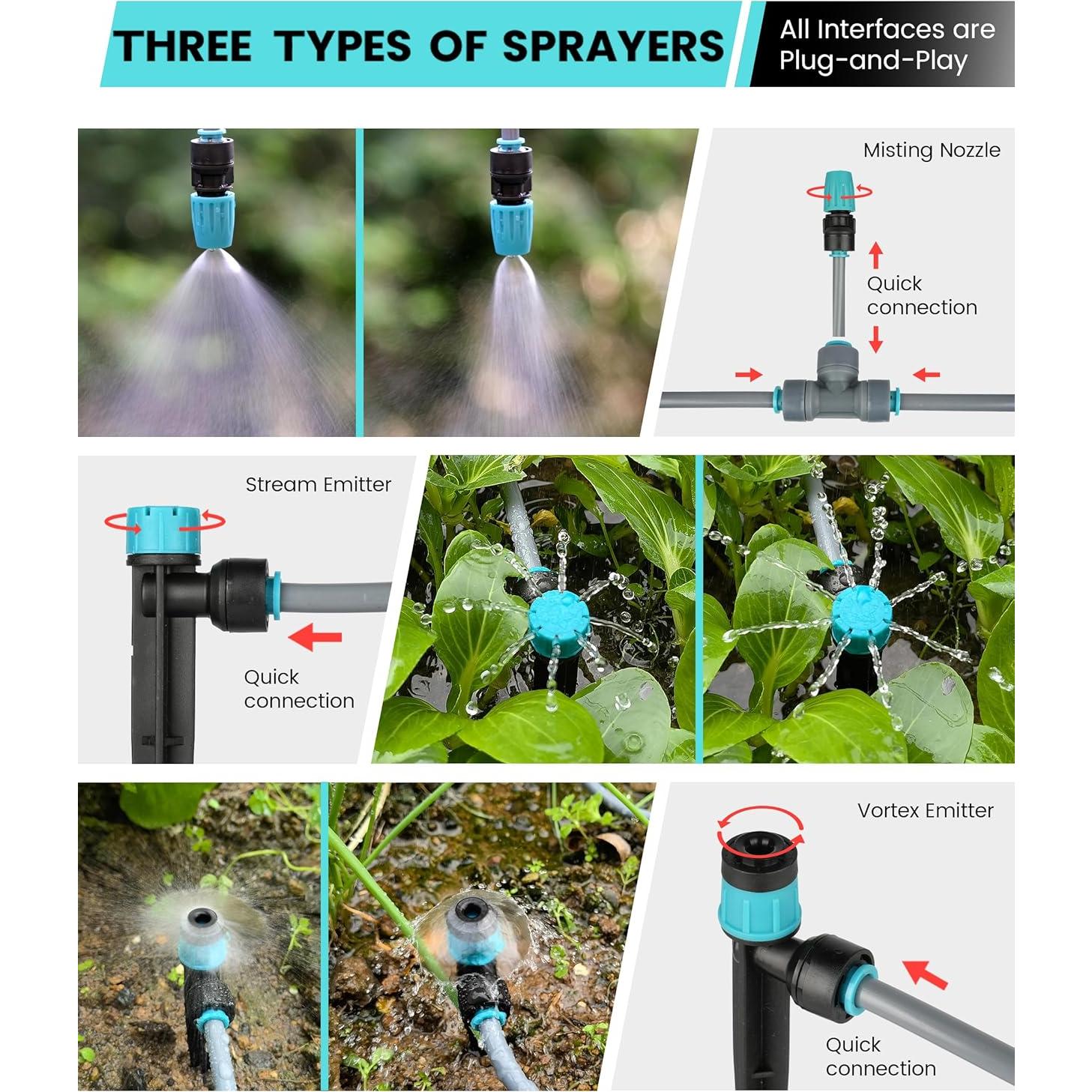 THREE TYPES OF SPRAYERS

All Interfaces are Plug-and-Play

Misting Nozzle

Quick connection

Stream Emitter

Quick connection

Vortex Emitter

Quick connection