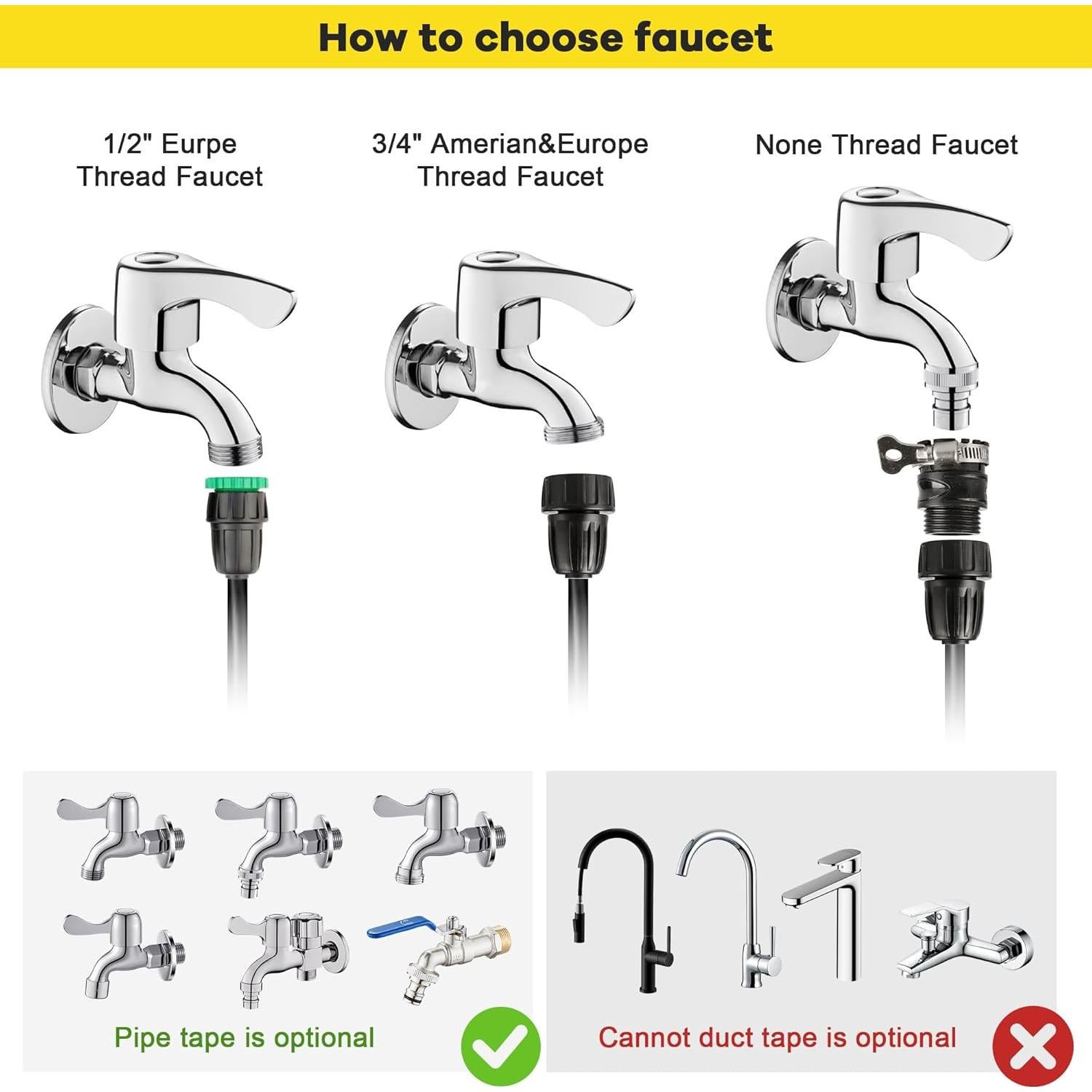 How to choose faucet

1/2" Eurpe Thread Faucet

3/4" Amerian&Europe Thread Faucet

None Thread Faucet

Pipe tape is optional

Cannot duct tape is optional