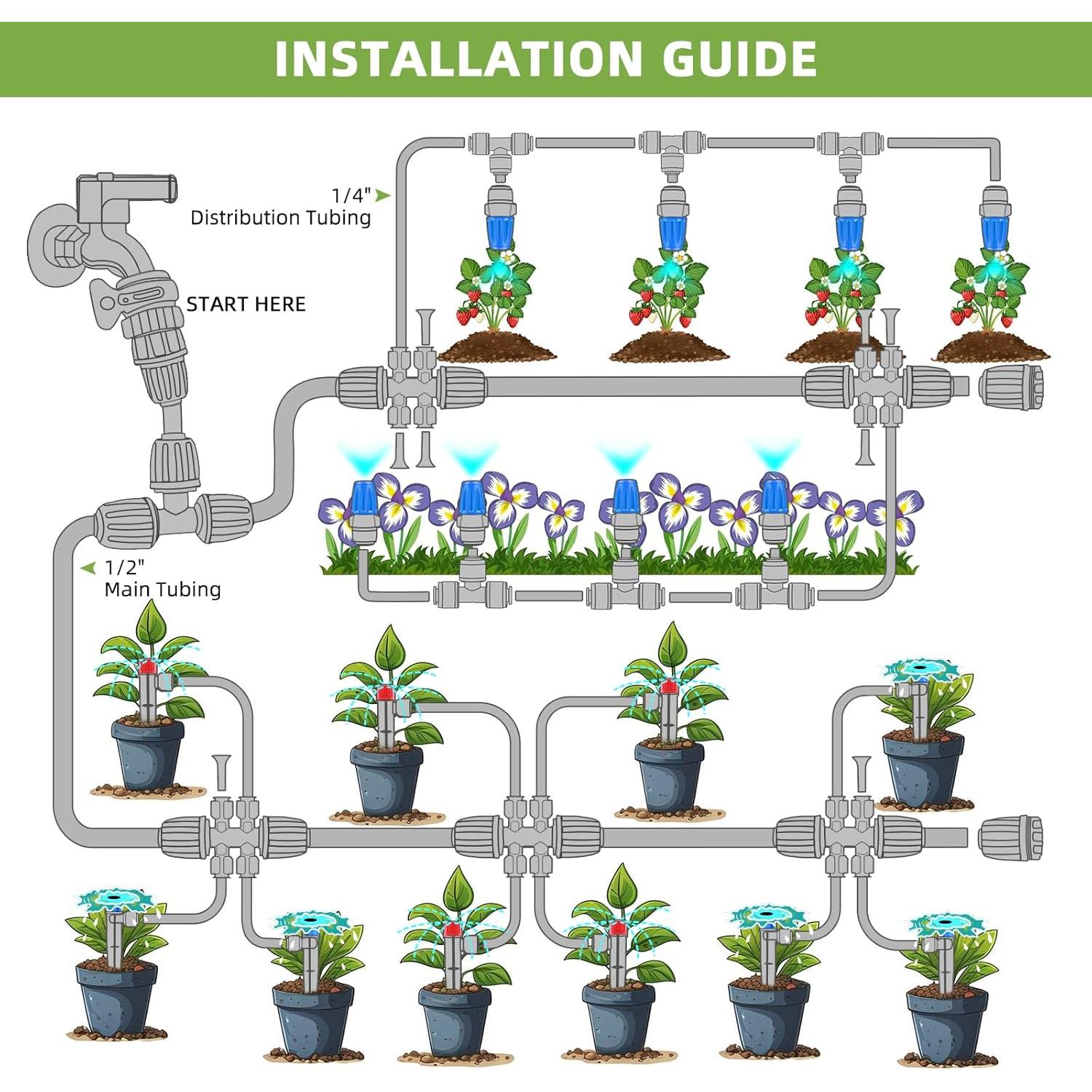 INSTALLATION GUIDE

1/4"
Distribution Tubing

START HERE

1/2"
Main Tubing