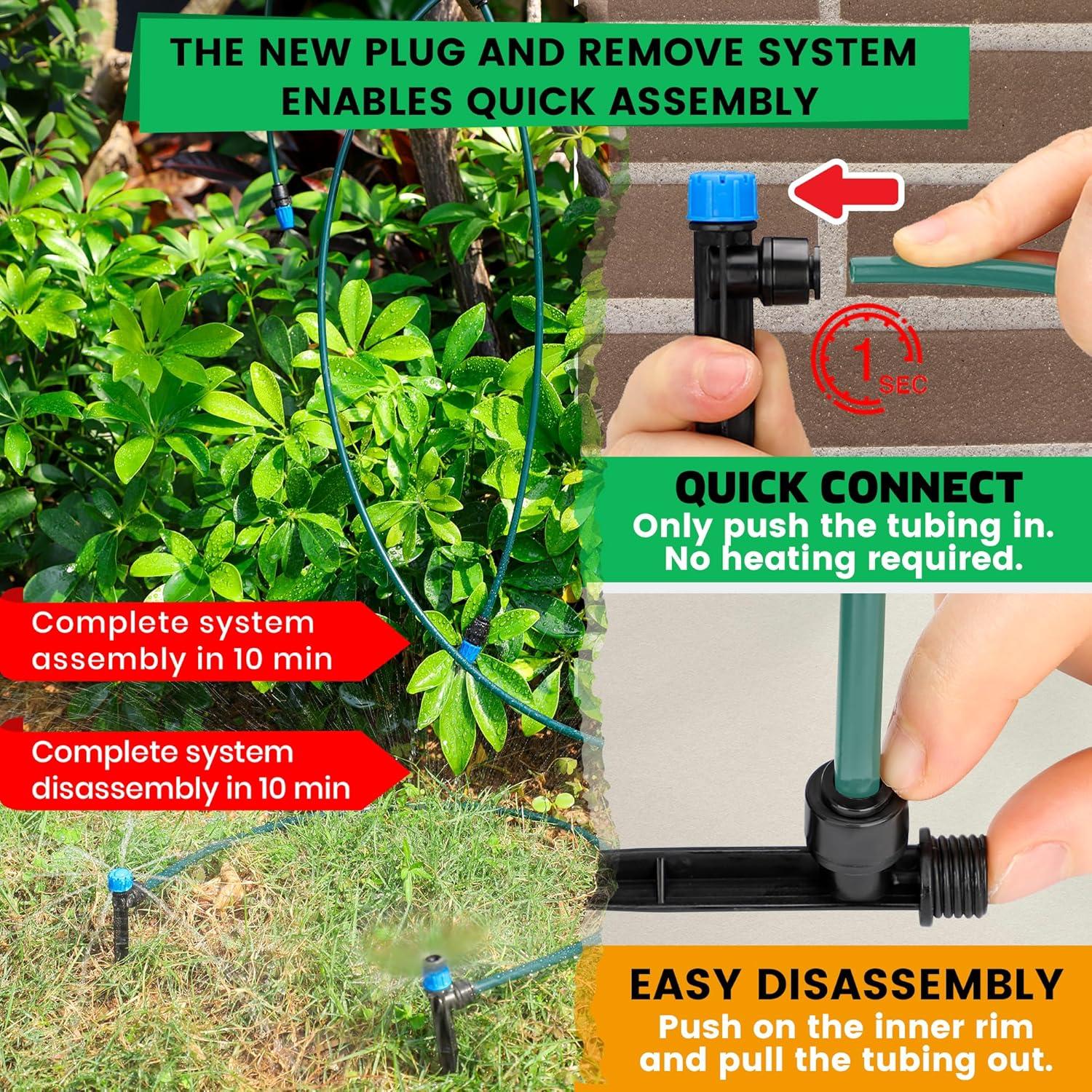 THE NEW PLUG AND REMOVE SYSTEM ENABLES QUICK ASSEMBLY

1 SEC

QUICK CONNECT
Only push the tubing in.
No heating required.

Complete system assembly in 10 min

Complete system disassembly in 10 min

EASY DISASSEMBLY
Push on the inner rim and pull the tubing out.