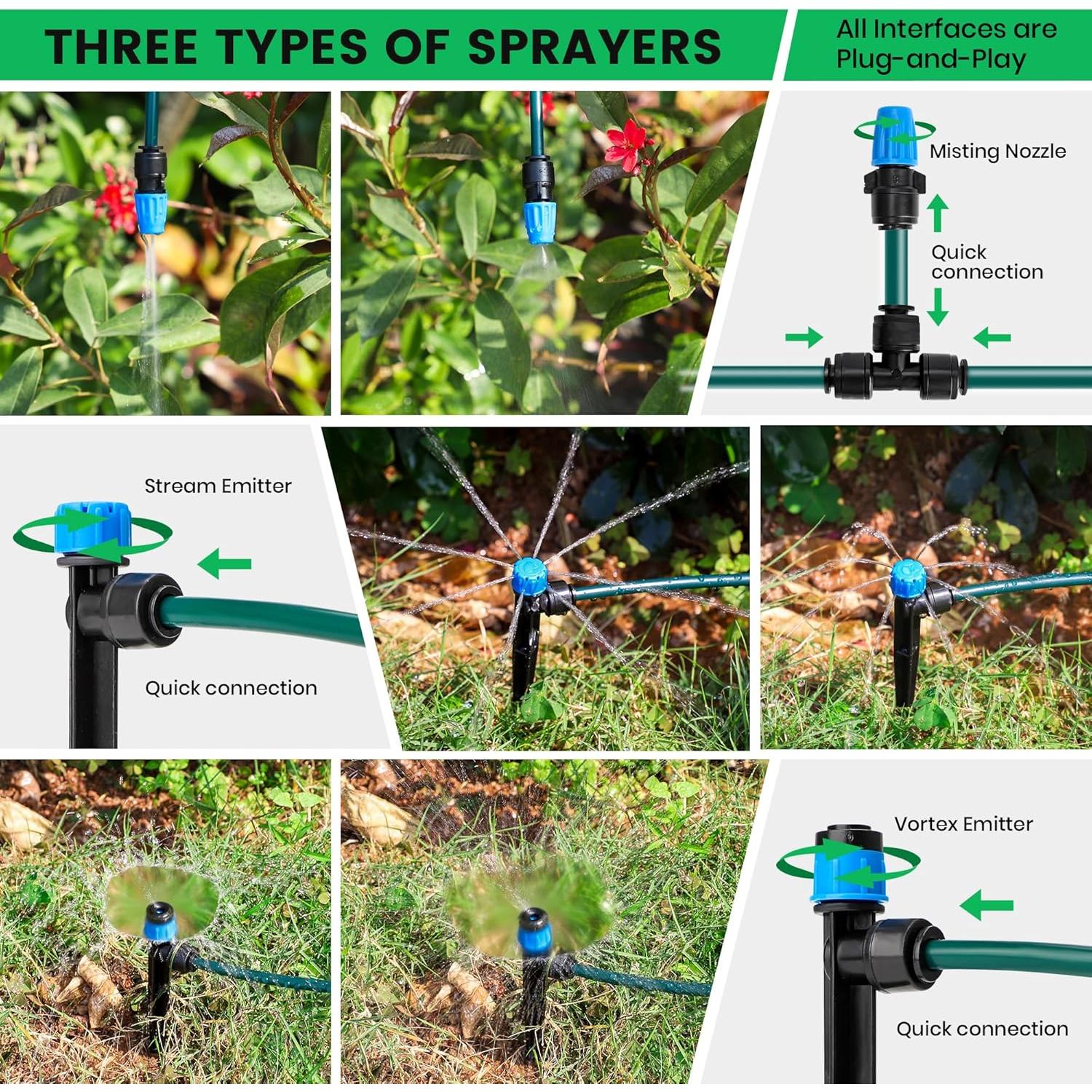 THREE TYPES OF SPRAYERS

All Interfaces are Plug-and-Play

Misting Nozzle

Quick connection

Stream Emitter

Quick connection

Vortex Emitter

Quick connection