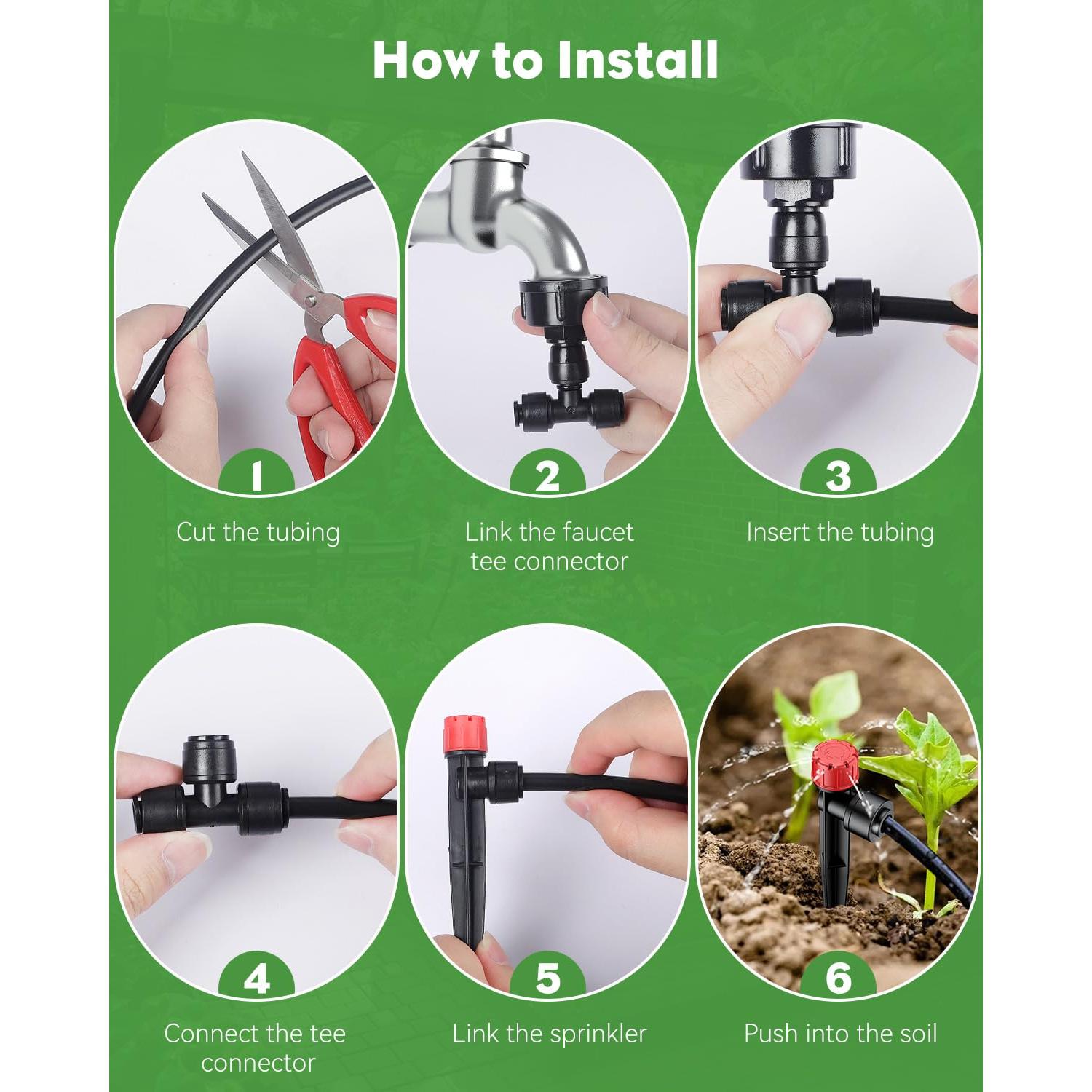 How to Install

1
Cut the tubing

2
Link the faucet tee connector

3
Insert the tubing

4
Connect the tee connector

5
Link the sprinkler

6
Push into the soil