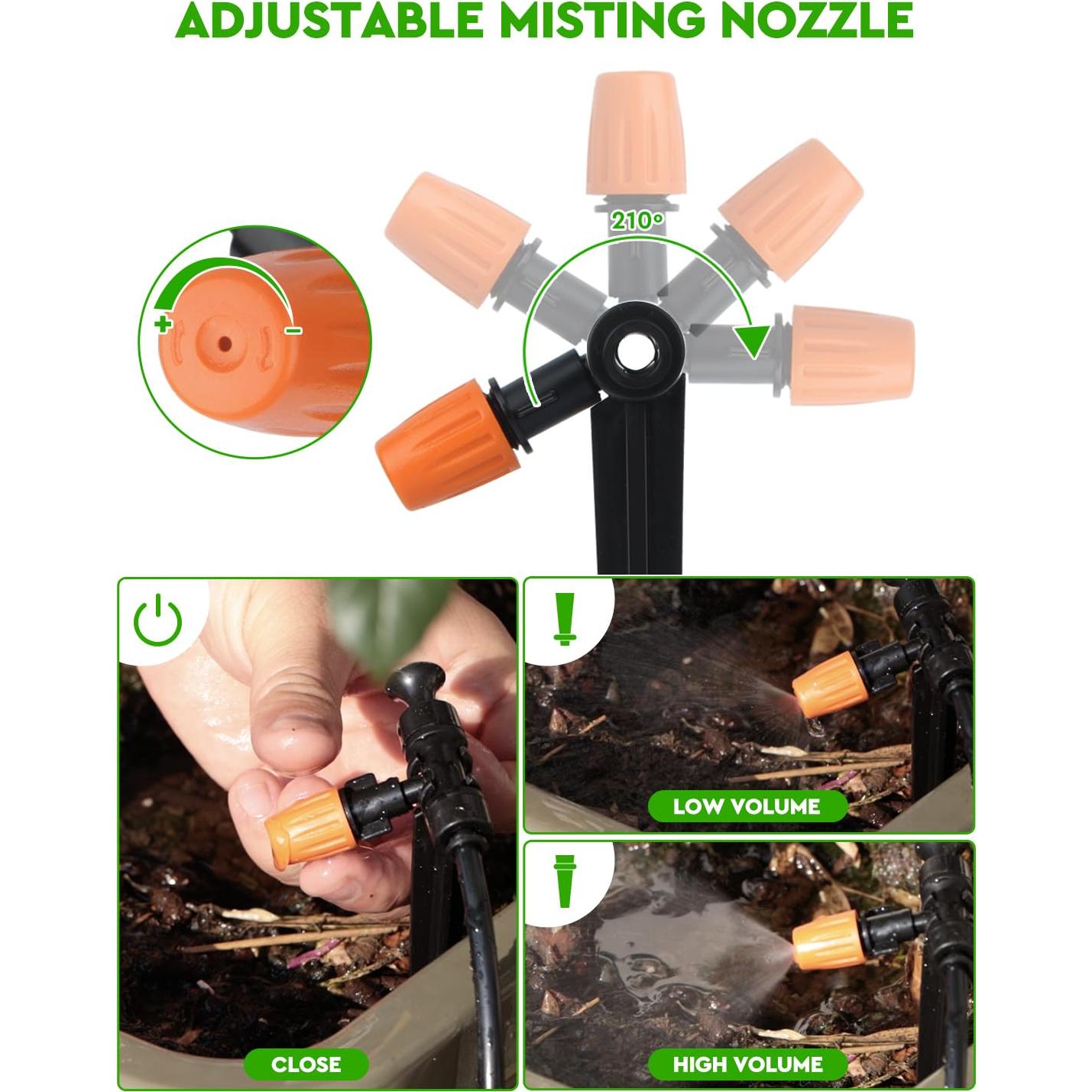 ADJUSTABLE MISTING NOZZLE

210°

+

−

CLOSE

LOW VOLUME

HIGH VOLUME