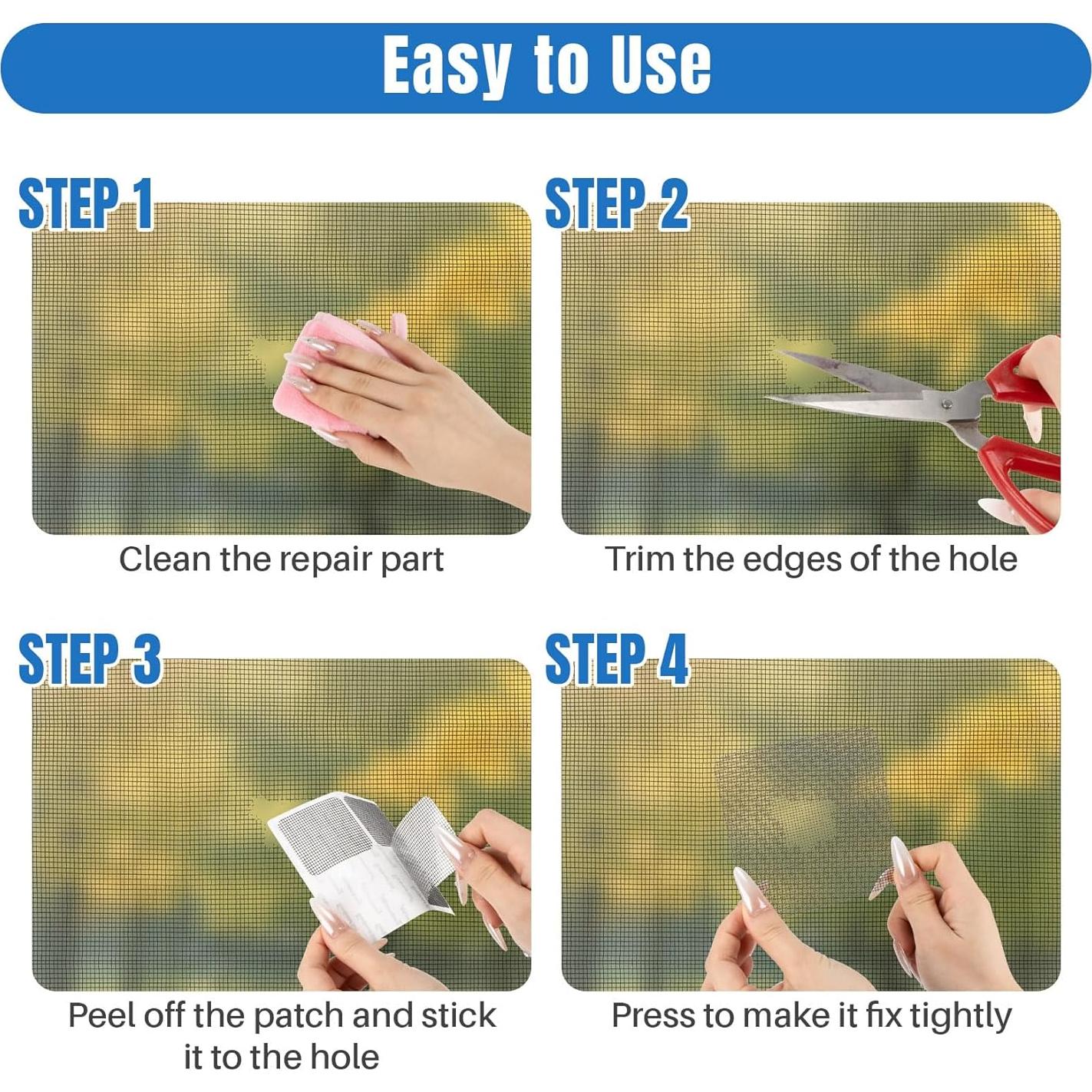 Easy to Use

STEP 1

Clean the repair part

STEP 2

Trim the edges of the hole

STEP 3

Peel off the patch and stick it to the hole

STEP 4

Press to make it fix tightly