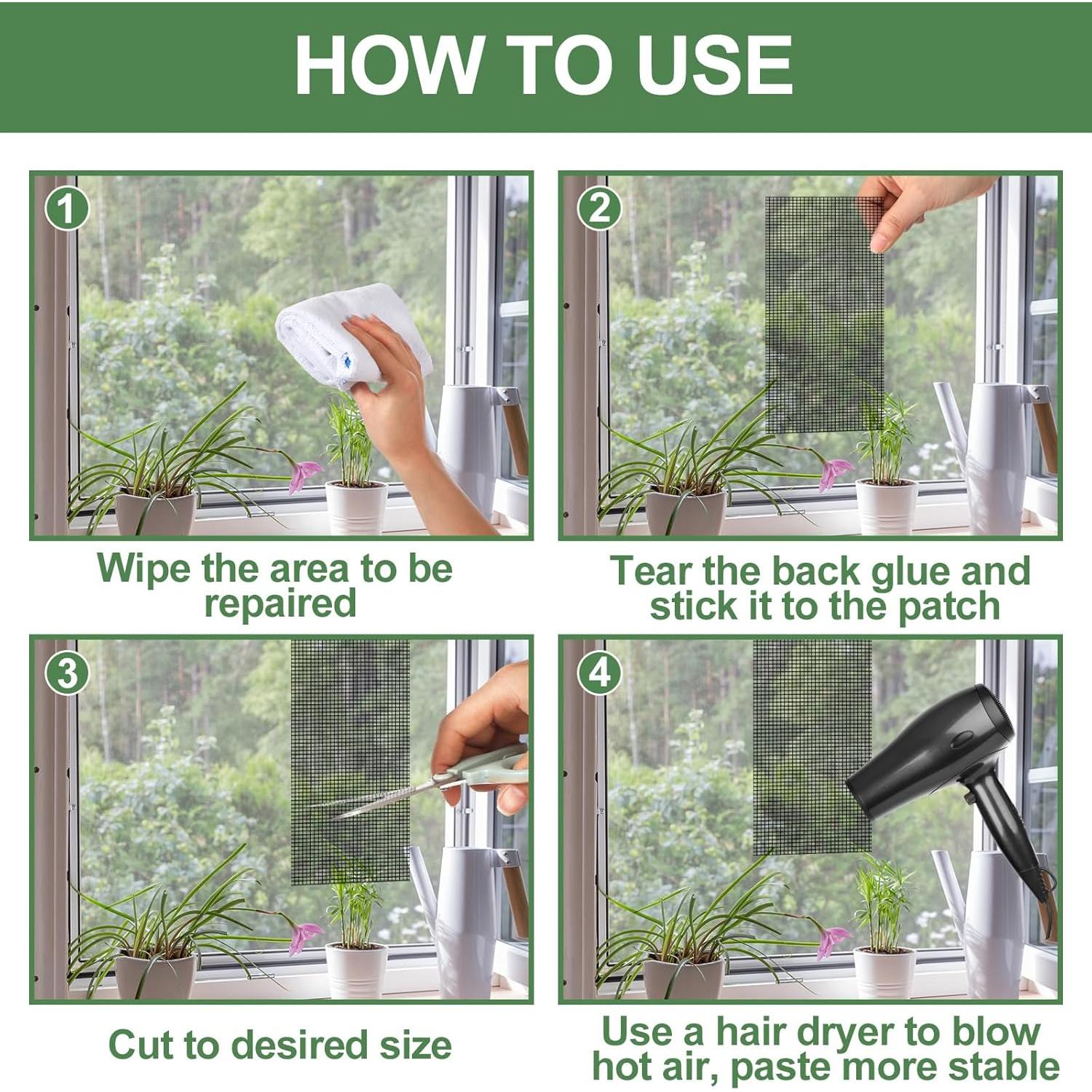 HOW TO USE

1

Wipe the area to be repaired

2

Tear the back glue and stick it to the patch

3

Cut to desired size

4

Use a hair dryer to blow hot air, paste more stable