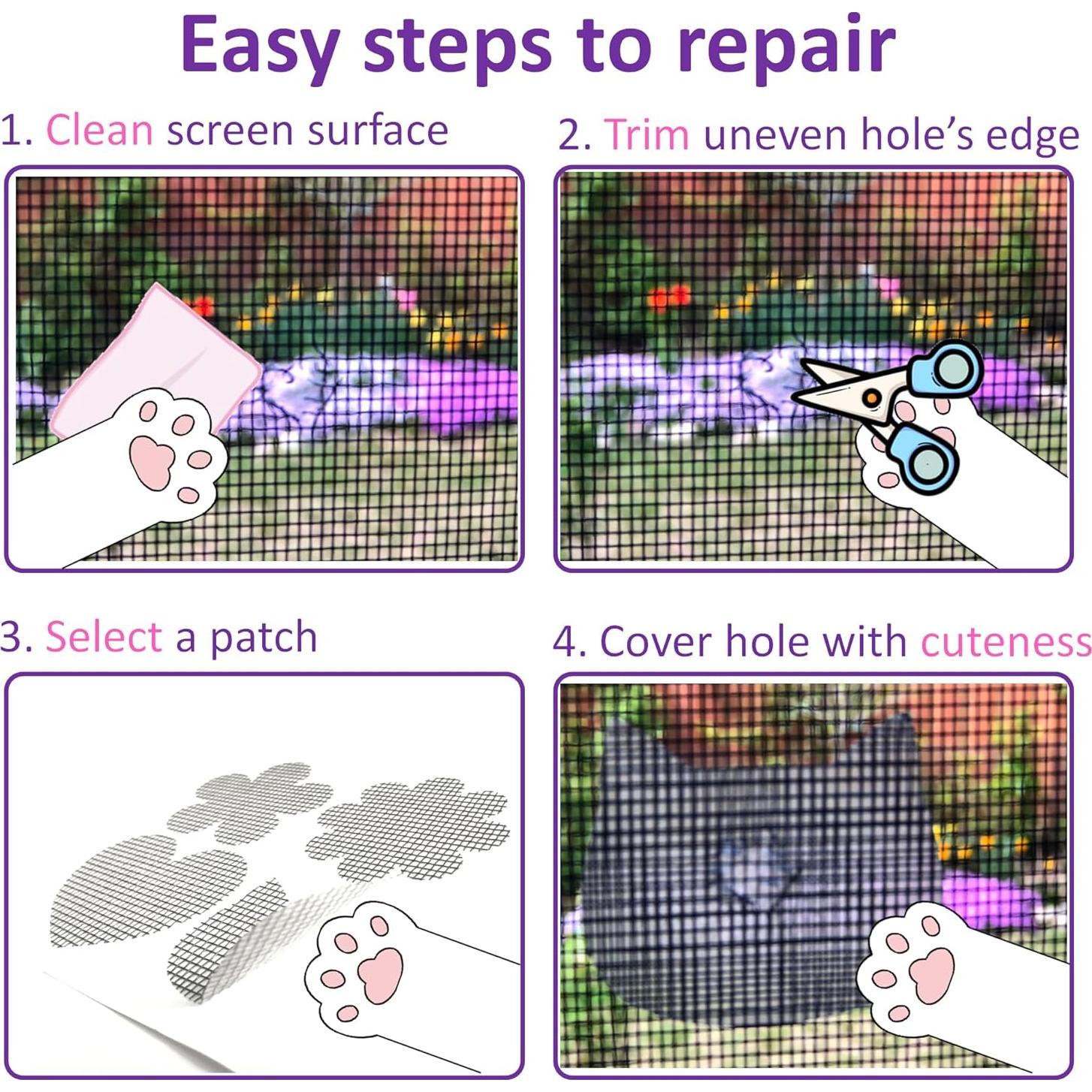 Easy steps to repair

1. Clean screen surface

2. Trim uneven hole's edge

3. Select a patch

4. Cover hole with cuteness