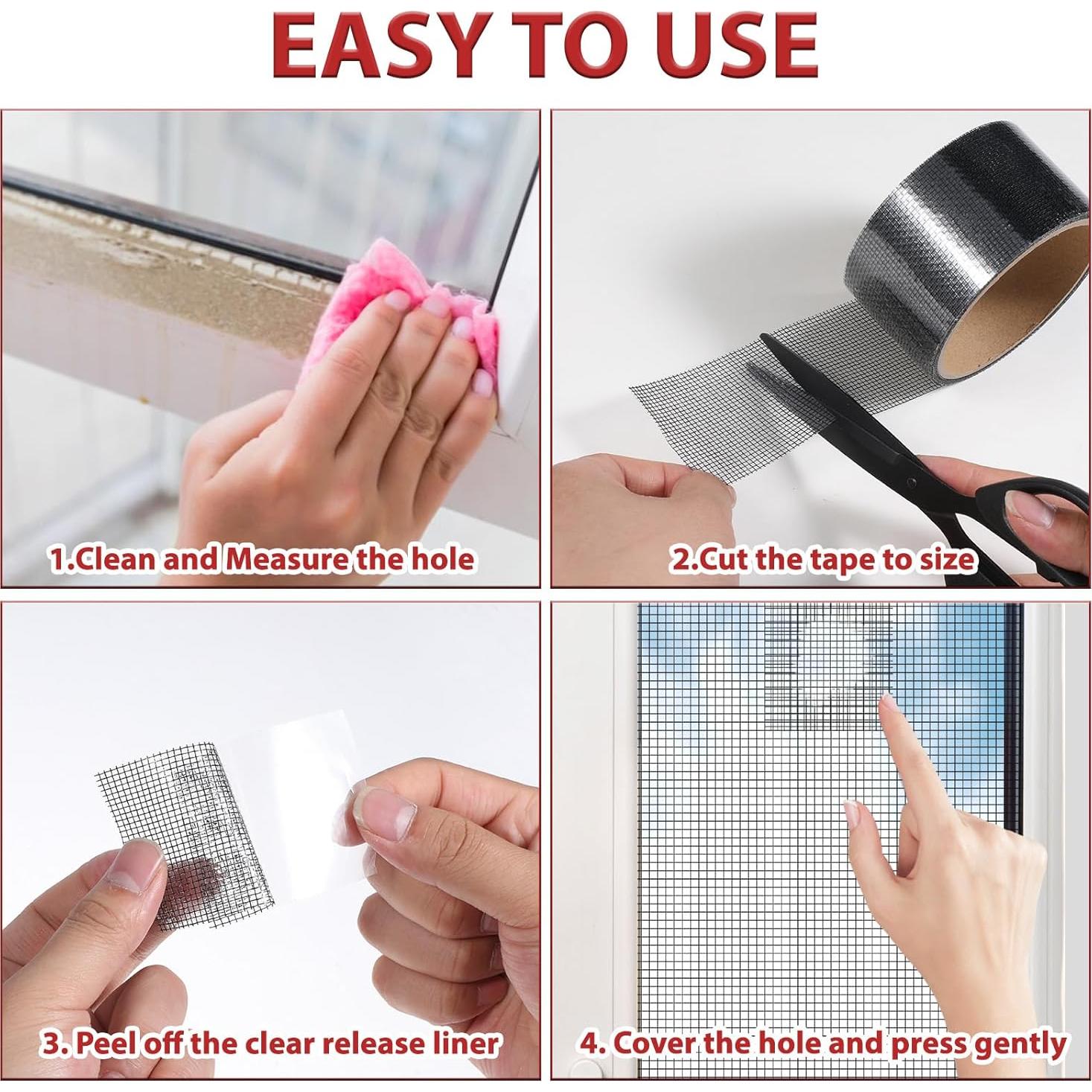 EASY TO USE

1.Clean and Measure the hole

2.Cut the tape to size

3. Peel off the clear release liner

4. Cover the hole and press gently