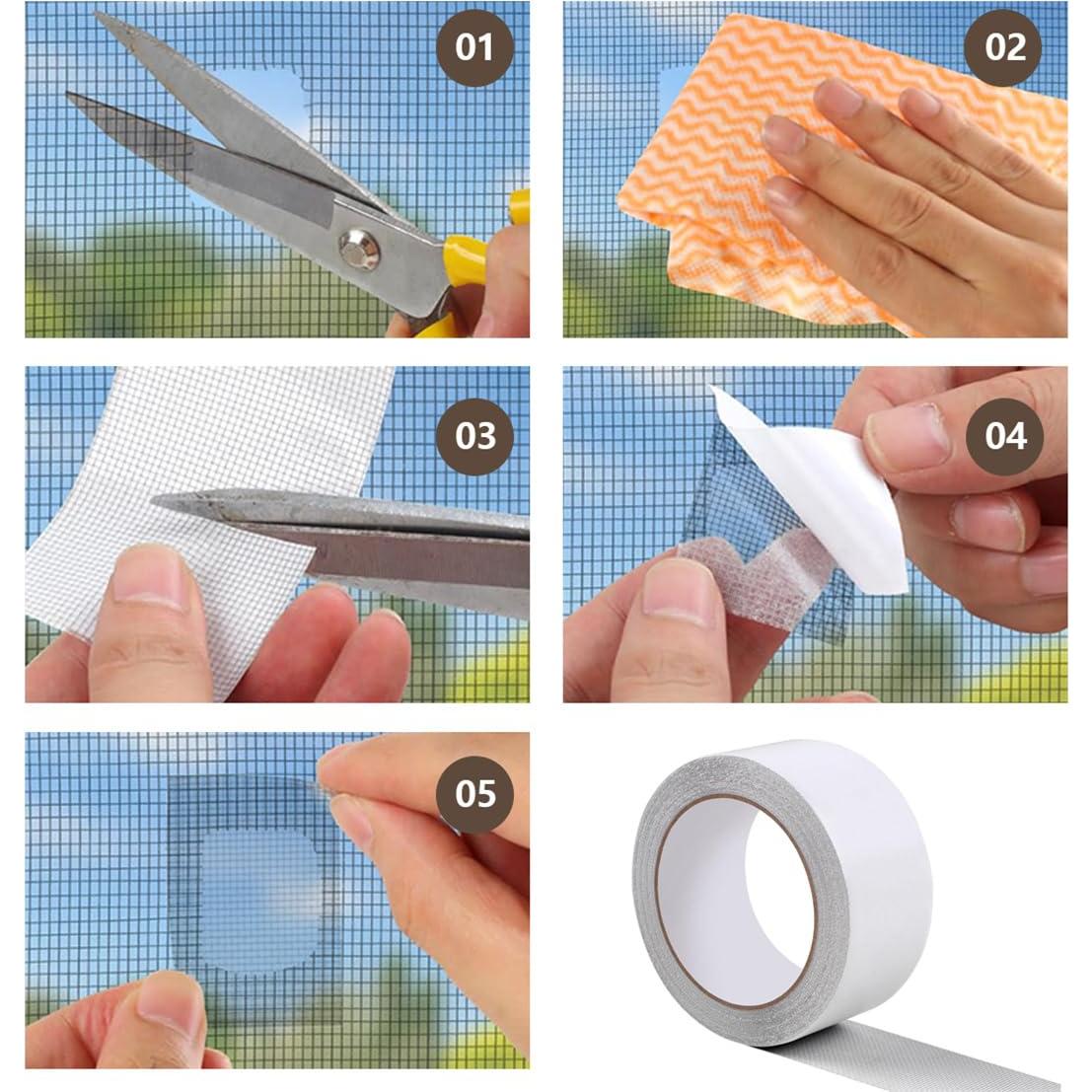 01

02

03

04

05