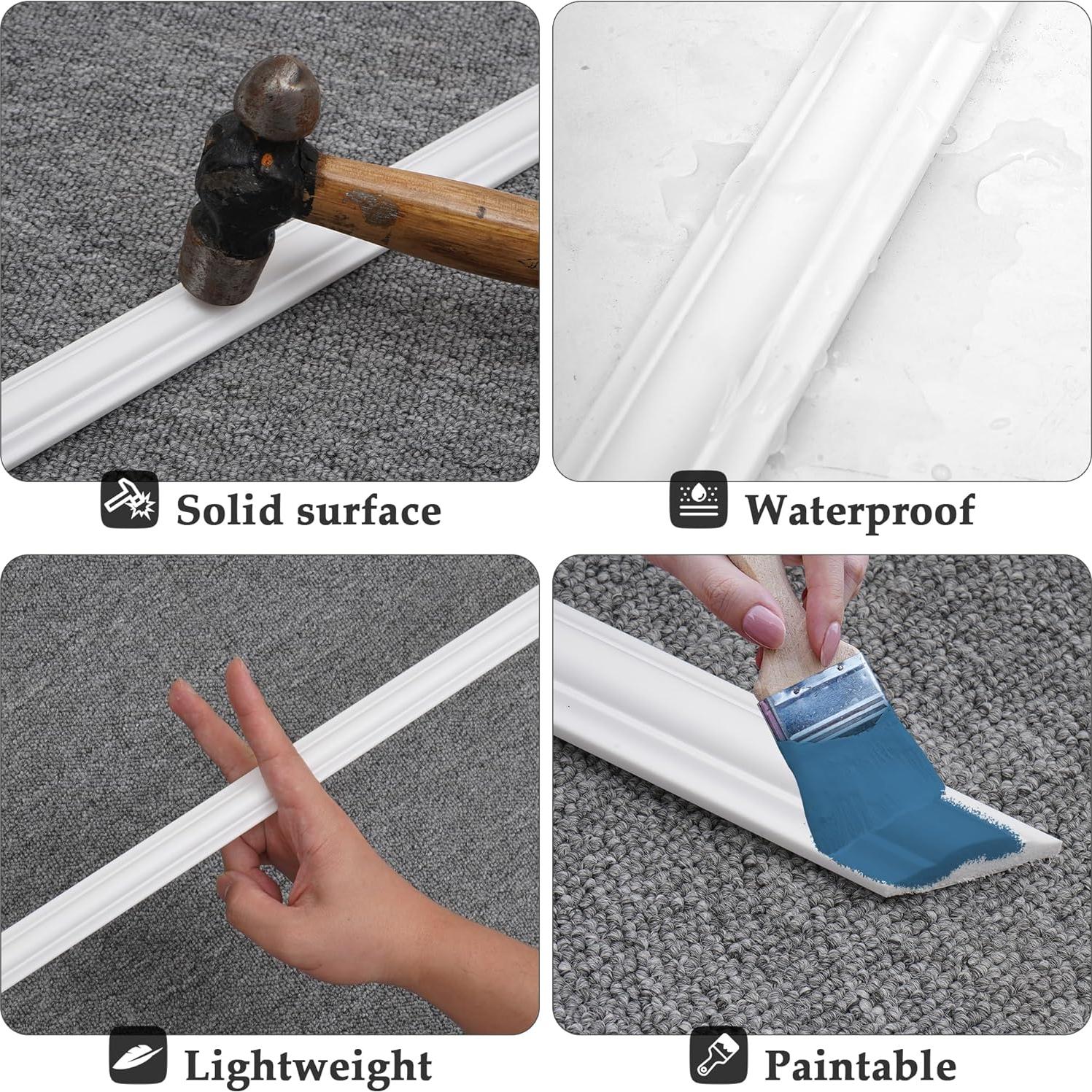 Solid surface

Waterproof

Lightweight

Paintable