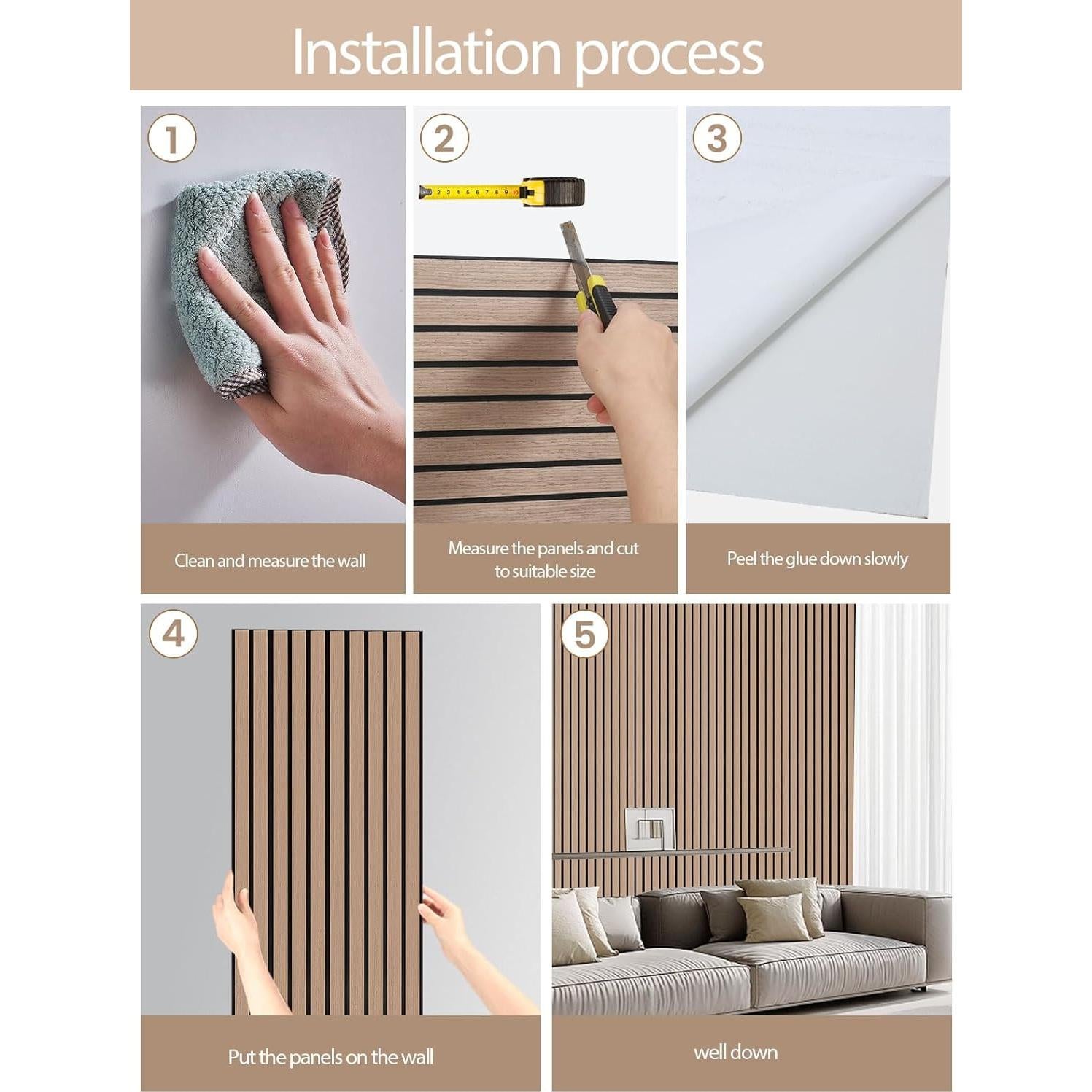 Installation process

1

Clean and measure the wall

2

1 2 3 4 5 6 7 8 9 10

Measure the panels and cut to suitable size

3

Peel the glue down slowly

4

Put the panels on the wall

5

well down