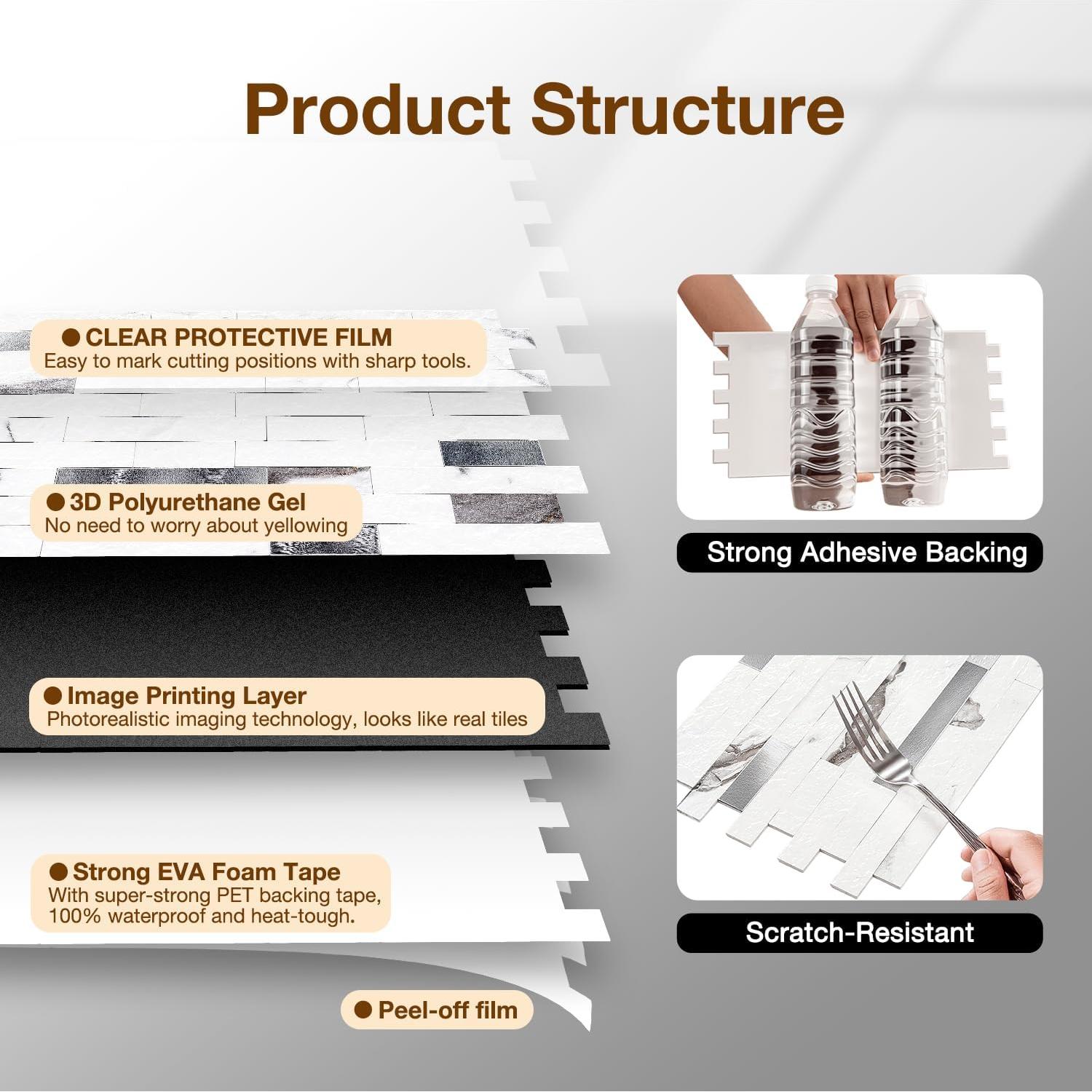 Product Structure

● CLEAR PROTECTIVE FILM
Easy to mark cutting positions with sharp tools.

● 3D Polyurethane Gel
No need to worry about yellowing

● Image Printing Layer
Photorealistic imaging technology, looks like real tiles

● Strong EVA Foam Tape
With super-strong PET backing tape, 100% waterproof and heat-tough.

● Peel-off film

Strong Adhesive Backing

Scratch-Resistant