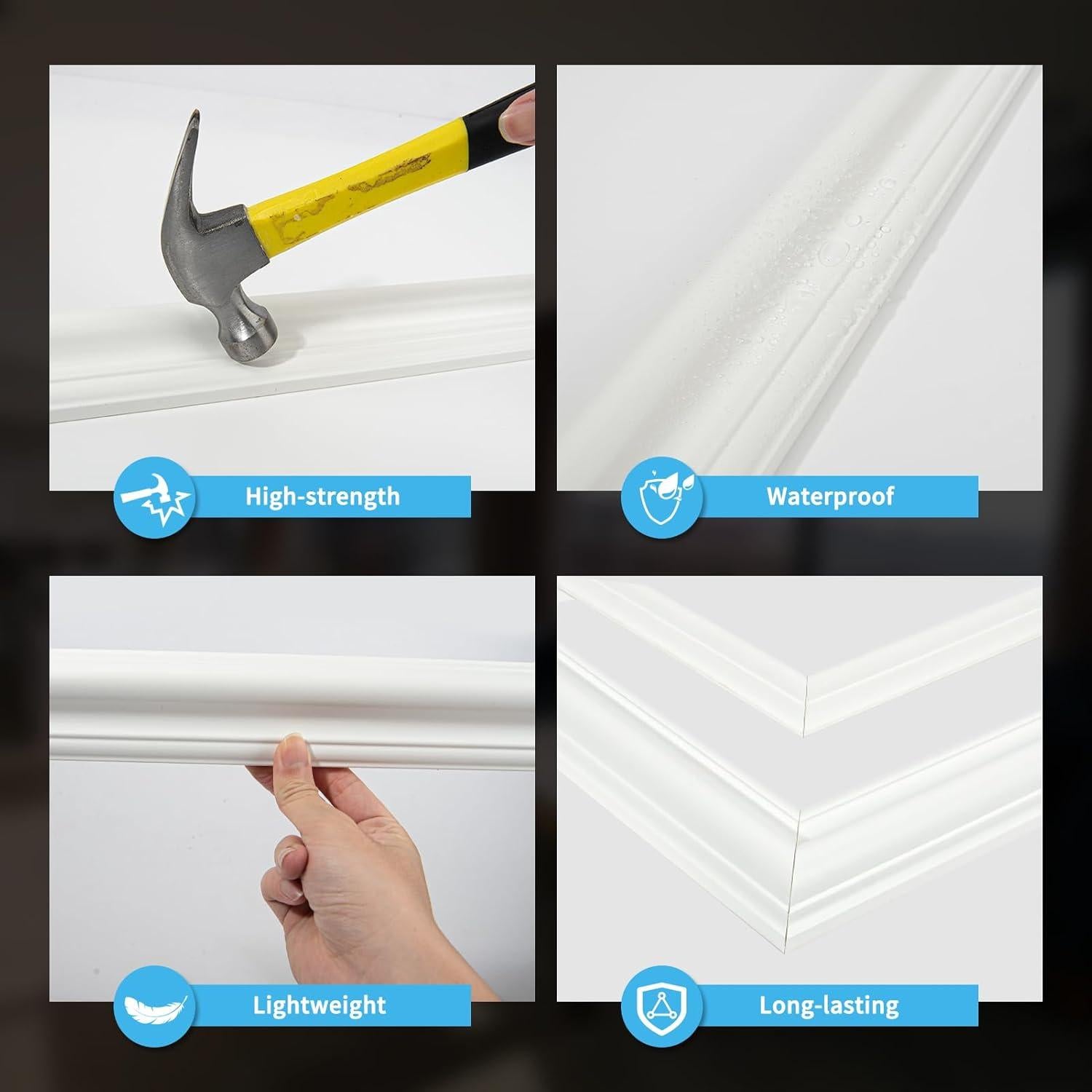 High-strength

Waterproof

Lightweight

Long-lasting