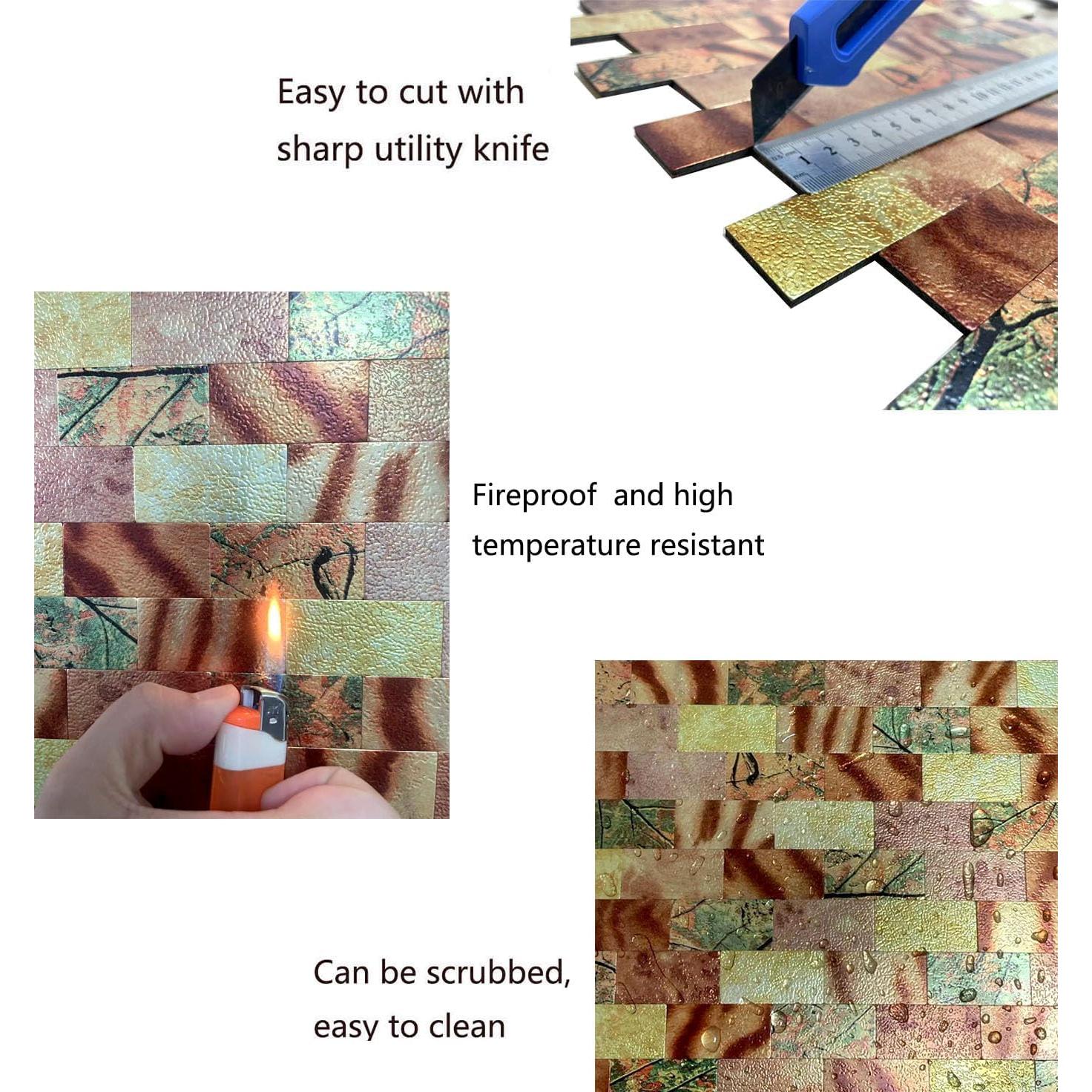 Easy to cut with sharp utility knife

Fireproof and high temperature resistant

Can be scrubbed, easy to clean