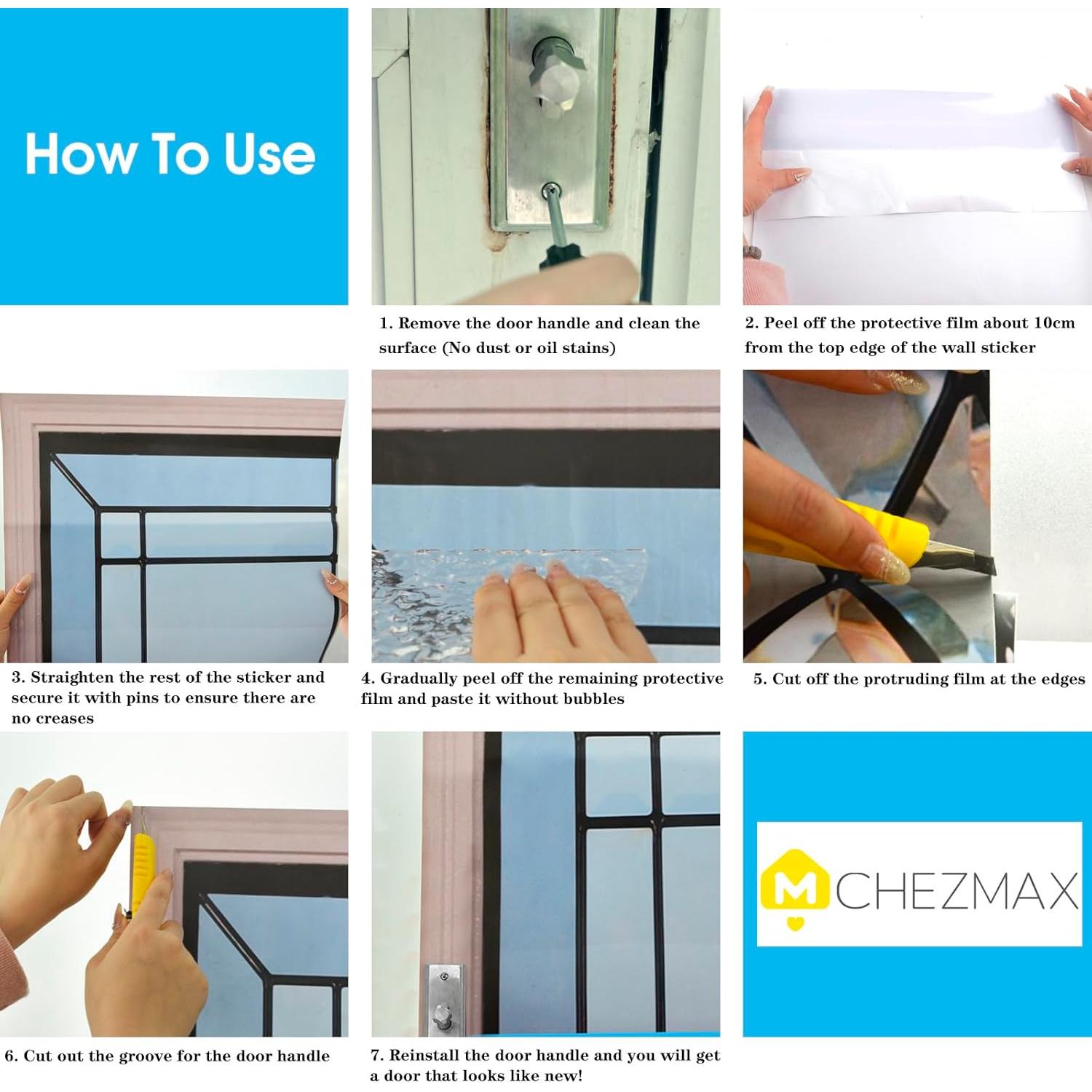 How To Use

1. Remove the door handle and clean the surface (No dust or oil stains)

2. Peel off the protective film about 10cm from the top edge of the wall sticker

3. Straighten the rest of the sticker and secure it with pins to ensure there are no creases

4. Gradually peel off the remaining protective film and paste it without bubbles

5. Cut off the protruding film at the edges

6. Cut out the groove for the door handle

7. Reinstall the door handle and you will get a door that looks like new!

M CHEZMAX