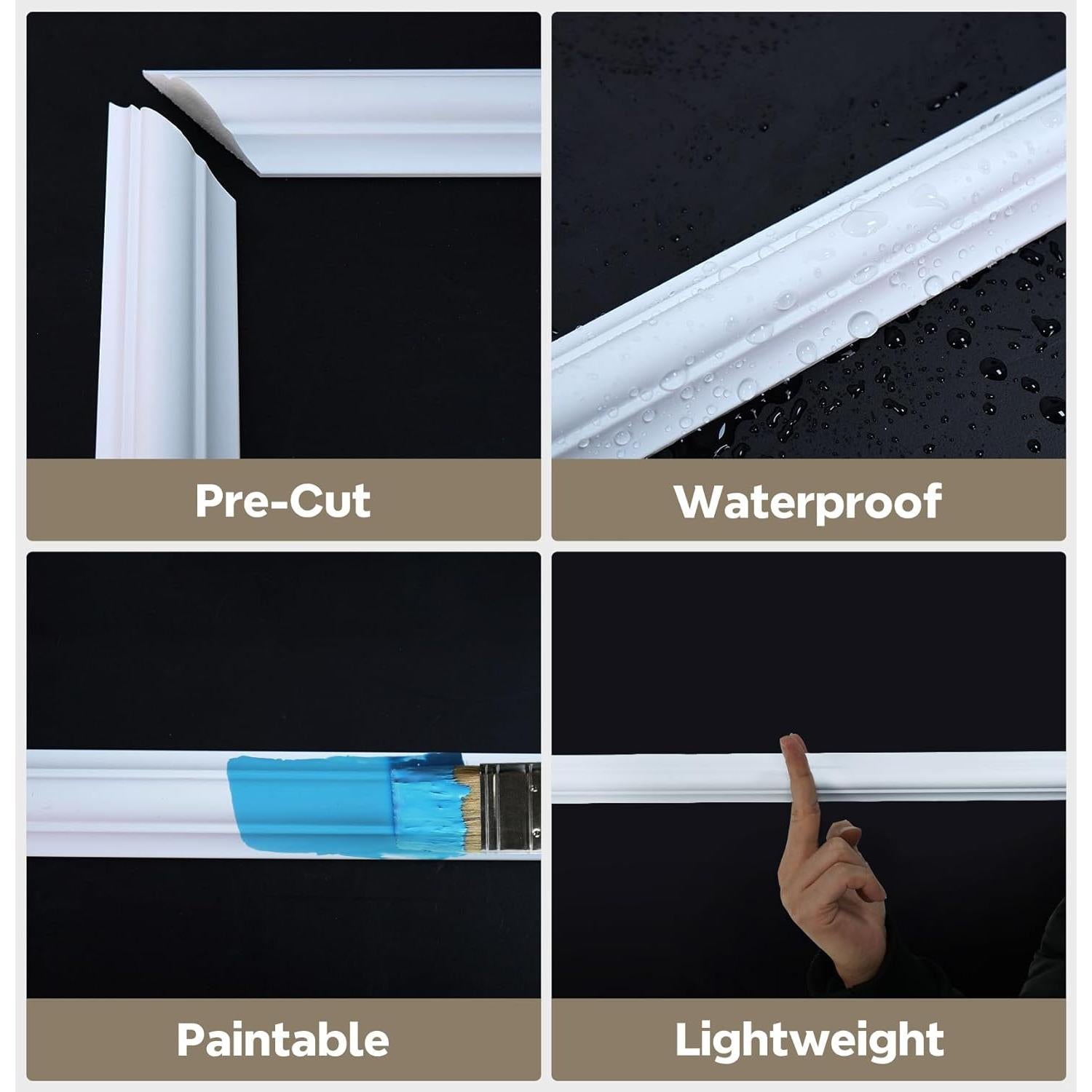 Pre-Cut

Waterproof

Paintable

Lightweight