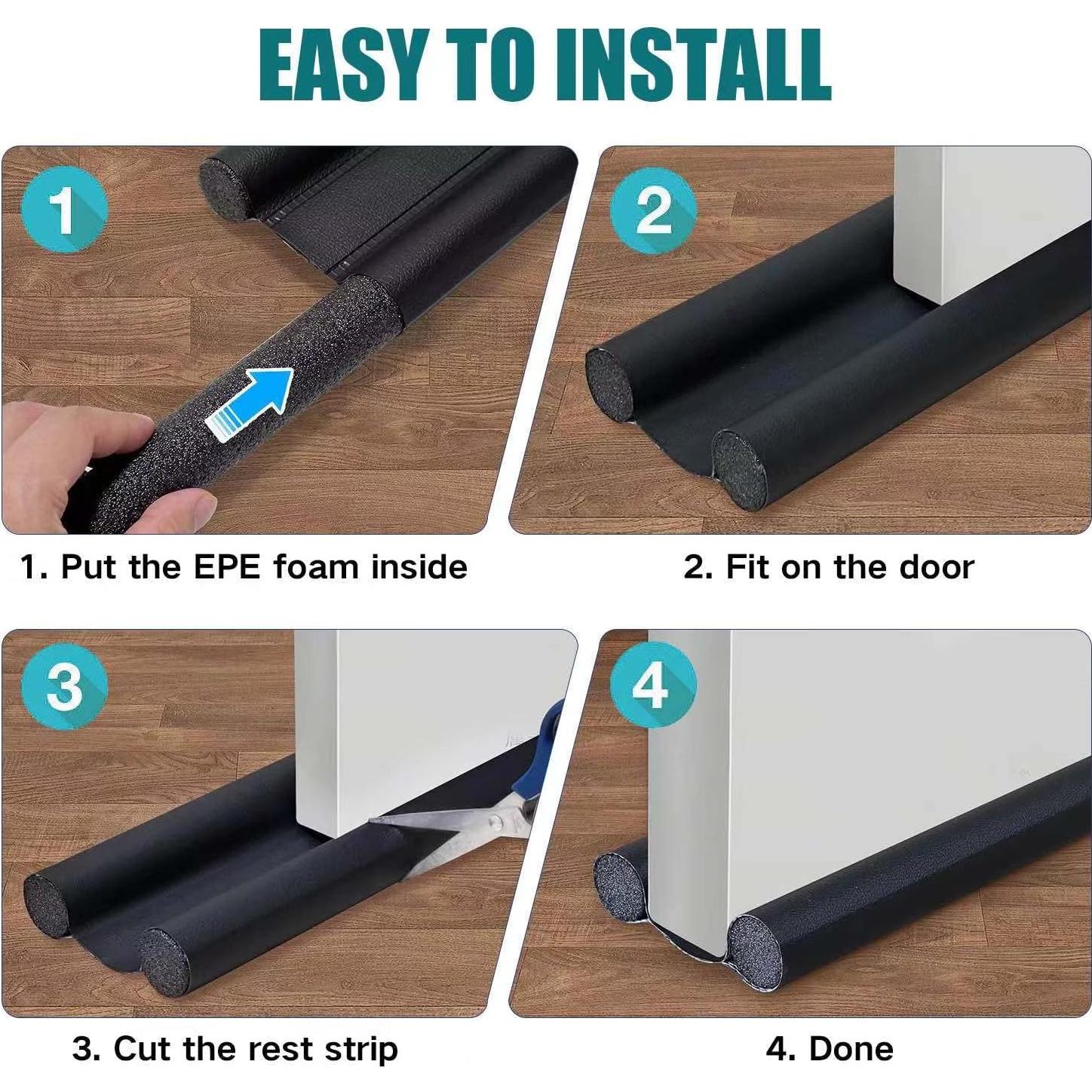 EASY TO INSTALL

1

2

1. Put the EPE foam inside

2. Fit on the door

3

4

3. Cut the rest strip

4. Done