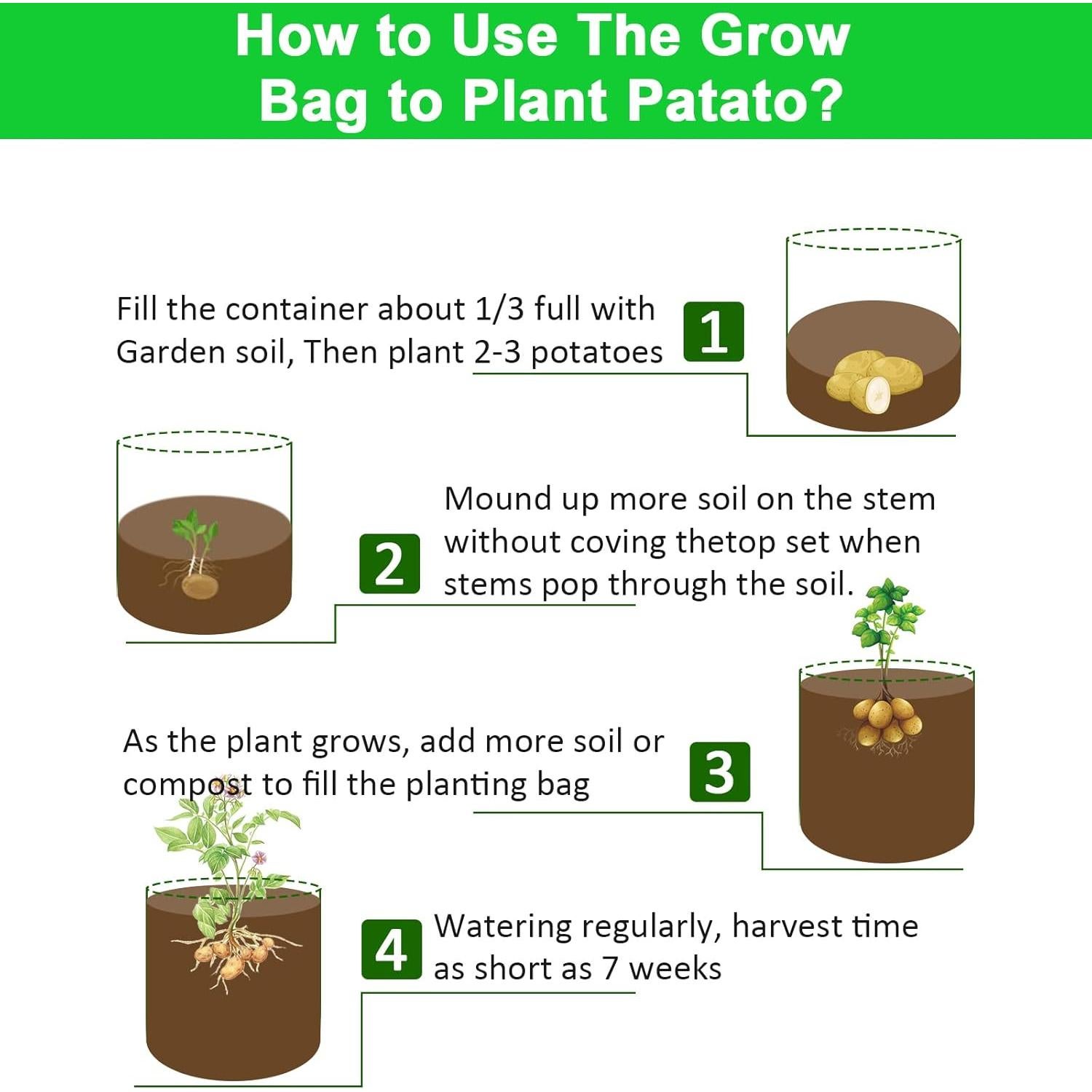 How to Use The Grow Bag to Plant Patato?

Fill the container about 1/3 full with Garden soil, Then plant 2-3 potatoes

1

2

Mound up more soil on the stem without coving thetop set when stems pop through the soil.

As the plant grows, add more soil or compost to fill the planting bag

3

4

Watering regularly, harvest time as short as 7 weeks