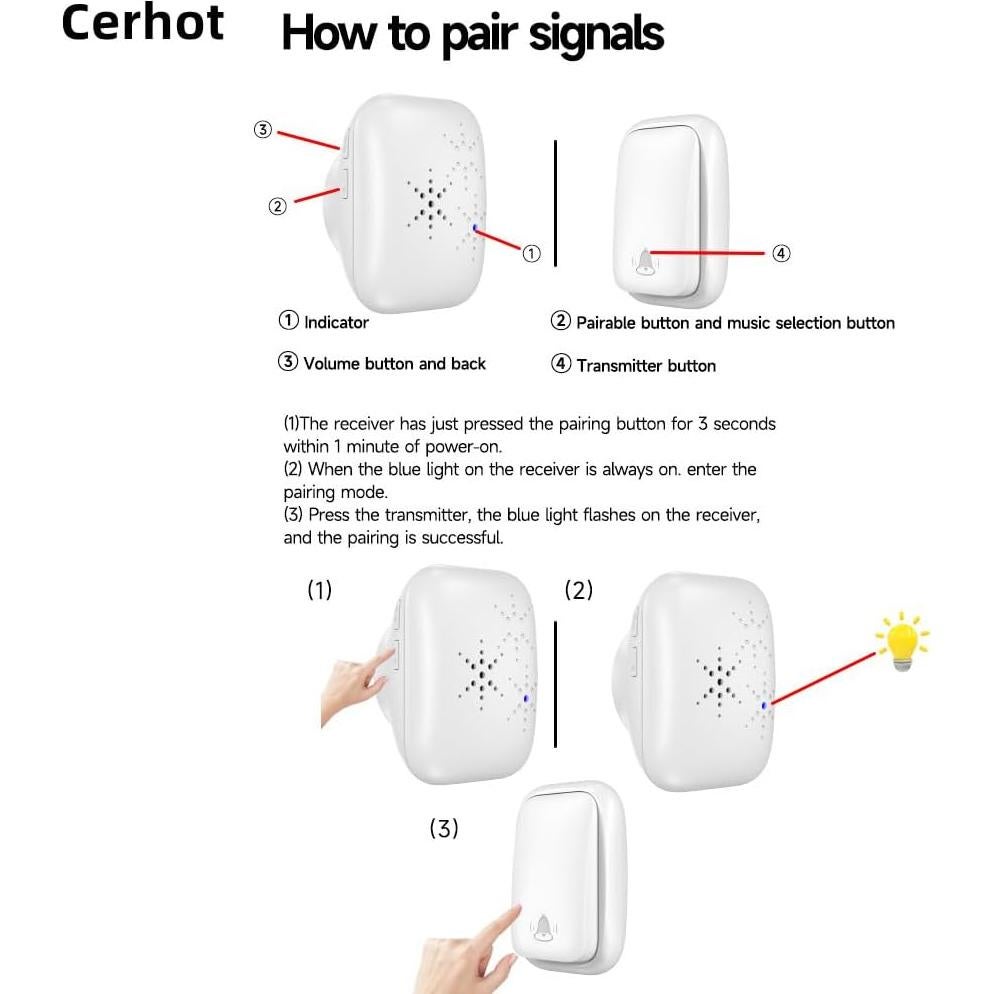 Cerhot How to pair signals

③

②

①

④

① Indicator

② Pairable button and music selection button

③ Volume button and back

④ Transmitter button

(1)The receiver has just pressed the pairing button for 3 seconds within 1 minute of power-on.
(2) When the blue light on the receiver is always on. enter the pairing mode.
(3) Press the transmitter, the blue light flashes on the receiver, and the pairing is successful.

(1)

(2)

(3)