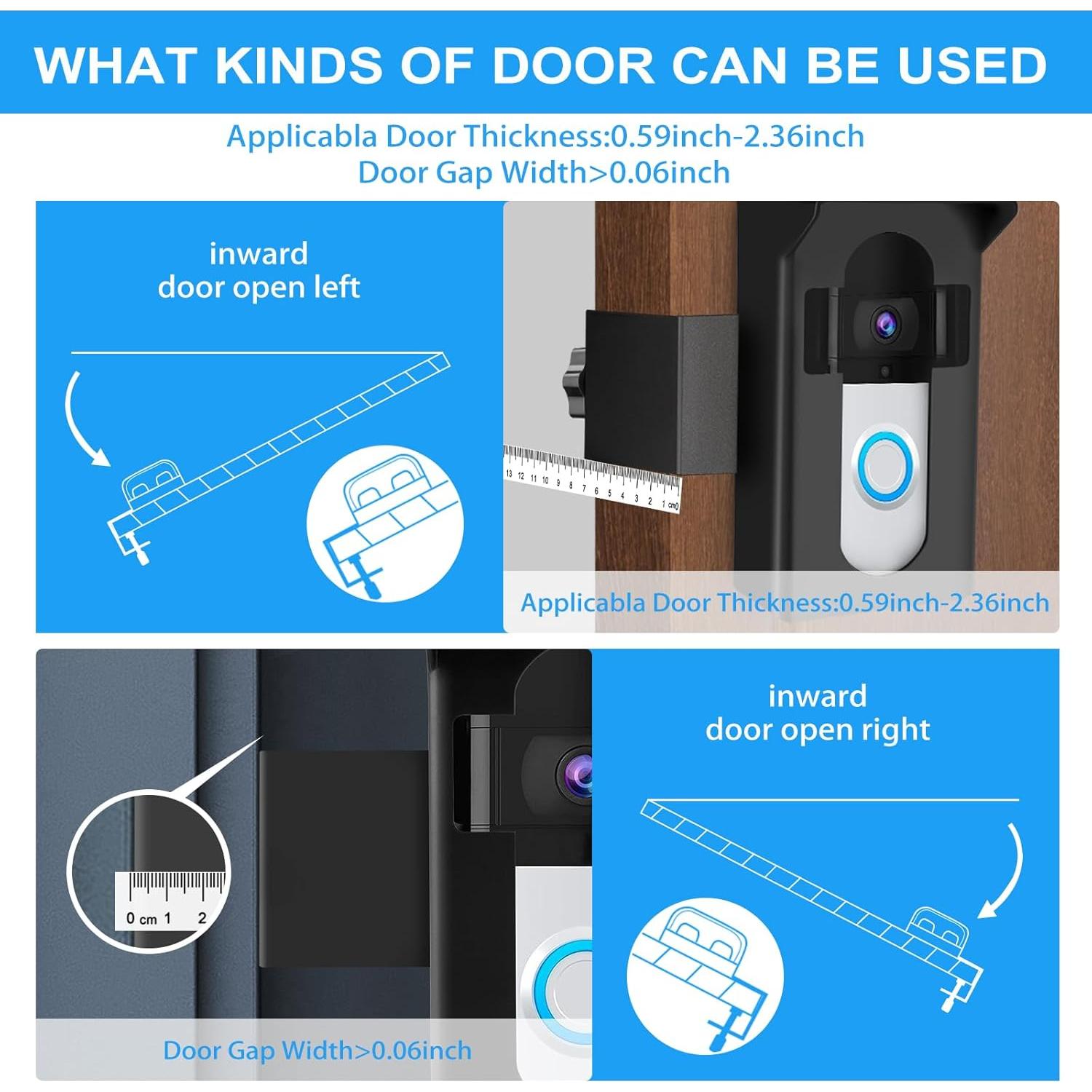 WHAT KINDS OF DOOR CAN BE USED

Applicabla Door Thickness:0.59inch-2.36inch
Door Gap Width>0.06inch

inward
door open left

13 12 11 10 9 8 7 6 5 4 3 2 1 cm0

Applicabla Door Thickness:0.59inch-2.36inch

0 cm 1 2

Door Gap Width>0.06inch

inward
door open right