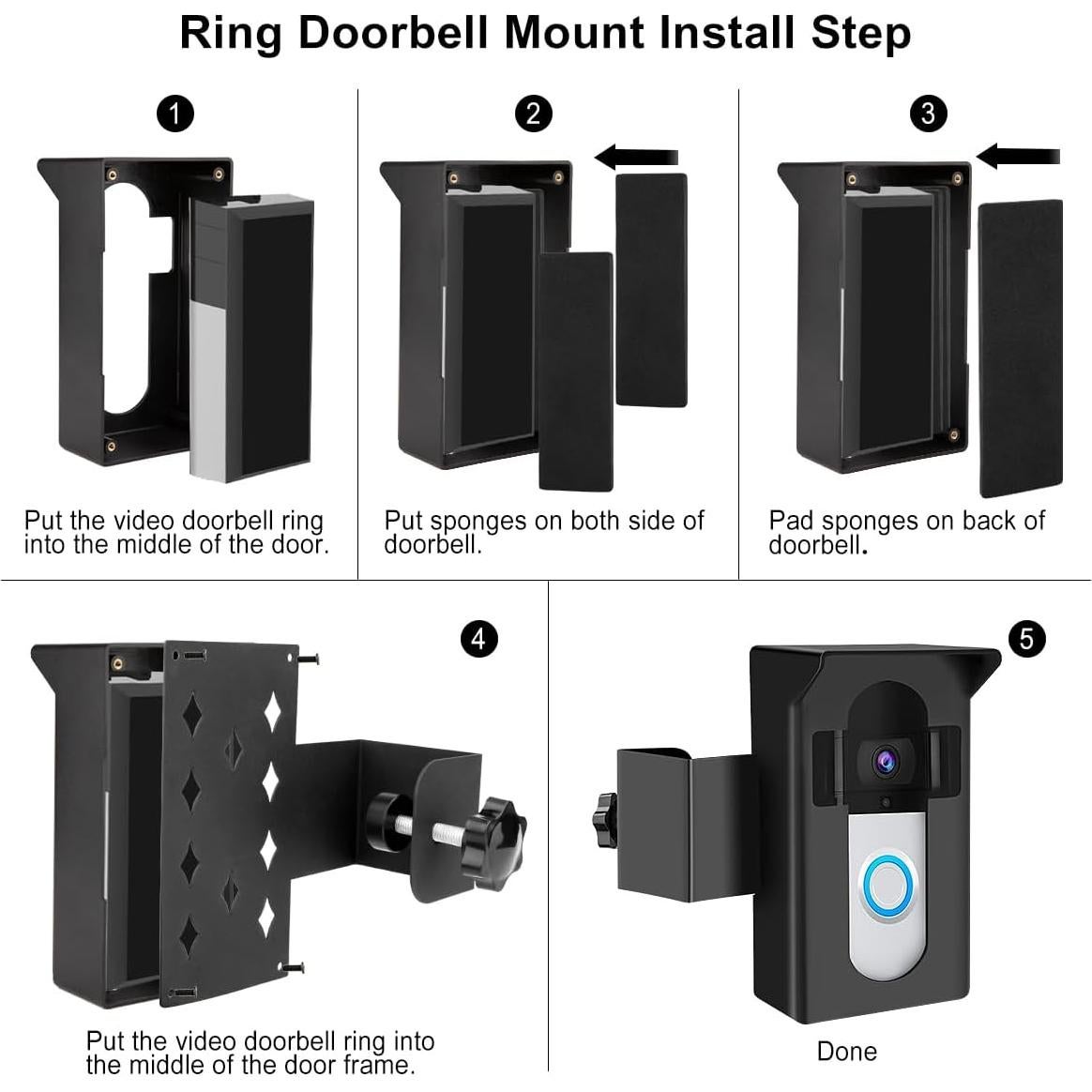 Ring Doorbell Mount Install Step

1

Put the video doorbell ring into the middle of the door.

2

Put sponges on both side of doorbell.

3

Pad sponges on back of doorbell.

4

Put the video doorbell ring into the middle of the door frame.

5

Done