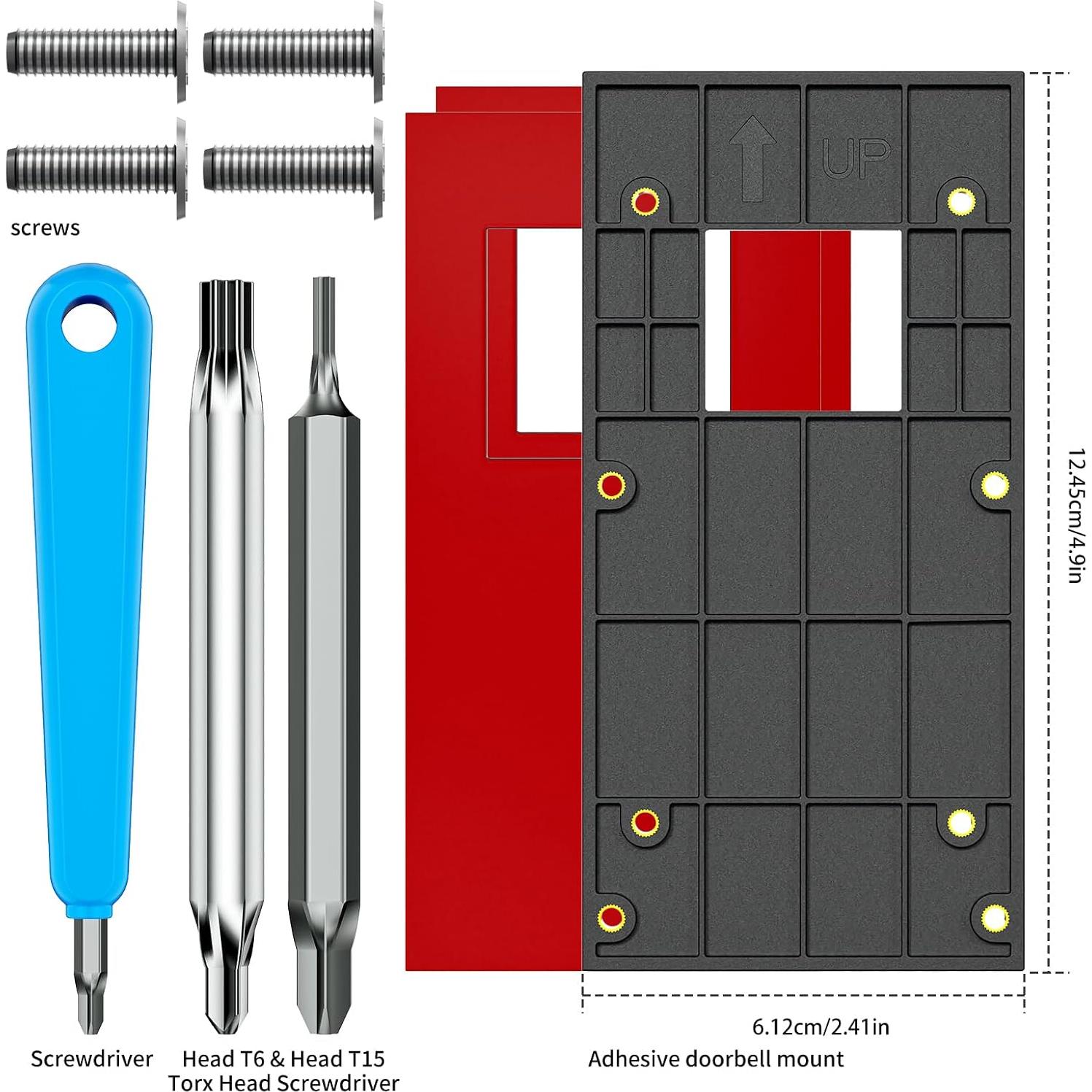 screws

UP

12.45cm/4.9in

6.12cm/2.41in

Screwdriver

Head T6 & Head T15
Torx Head Screwdriver

Adhesive doorbell mount