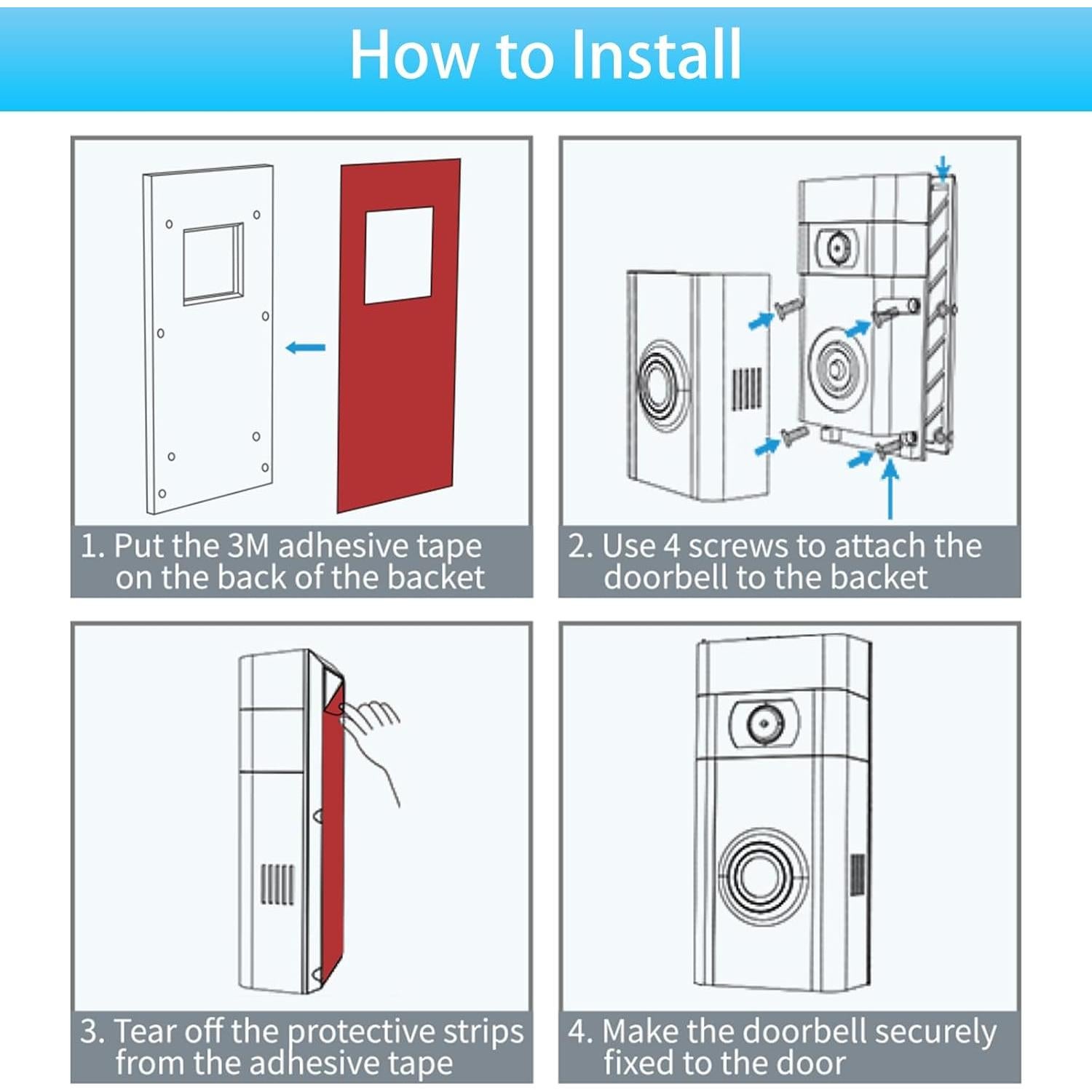 How to Install

1. Put the 3M adhesive tape on the back of the backet

2. Use 4 screws to attach the doorbell to the backet

3. Tear off the protective strips from the adhesive tape

4. Make the doorbell securely fixed to the door