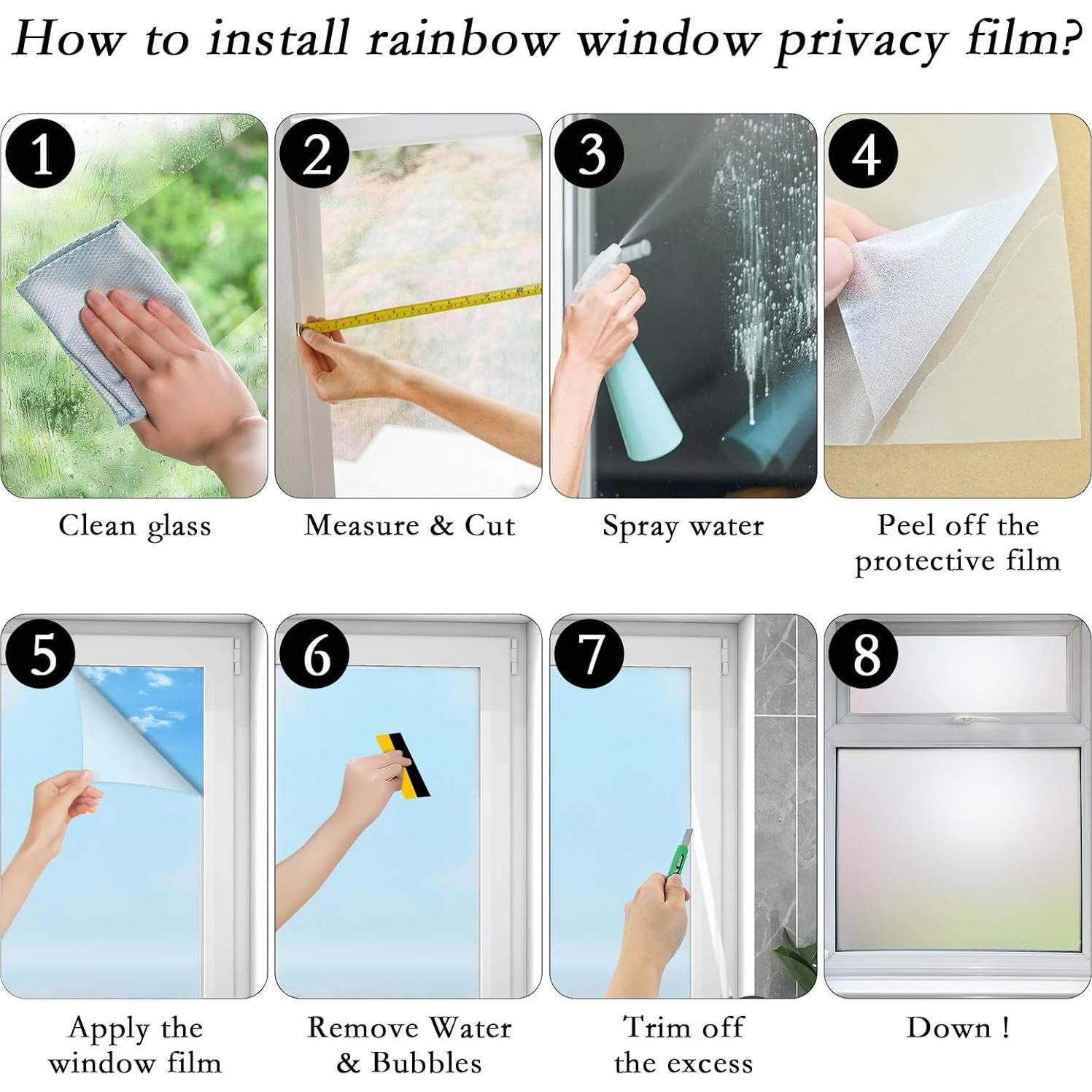 How to install rainbow window privacy film?

1
Clean glass

2
Measure & Cut

3
Spray water

4
Peel off the protective film

5
Apply the window film

6
Remove Water & Bubbles

7
Trim off the excess

8
Down !