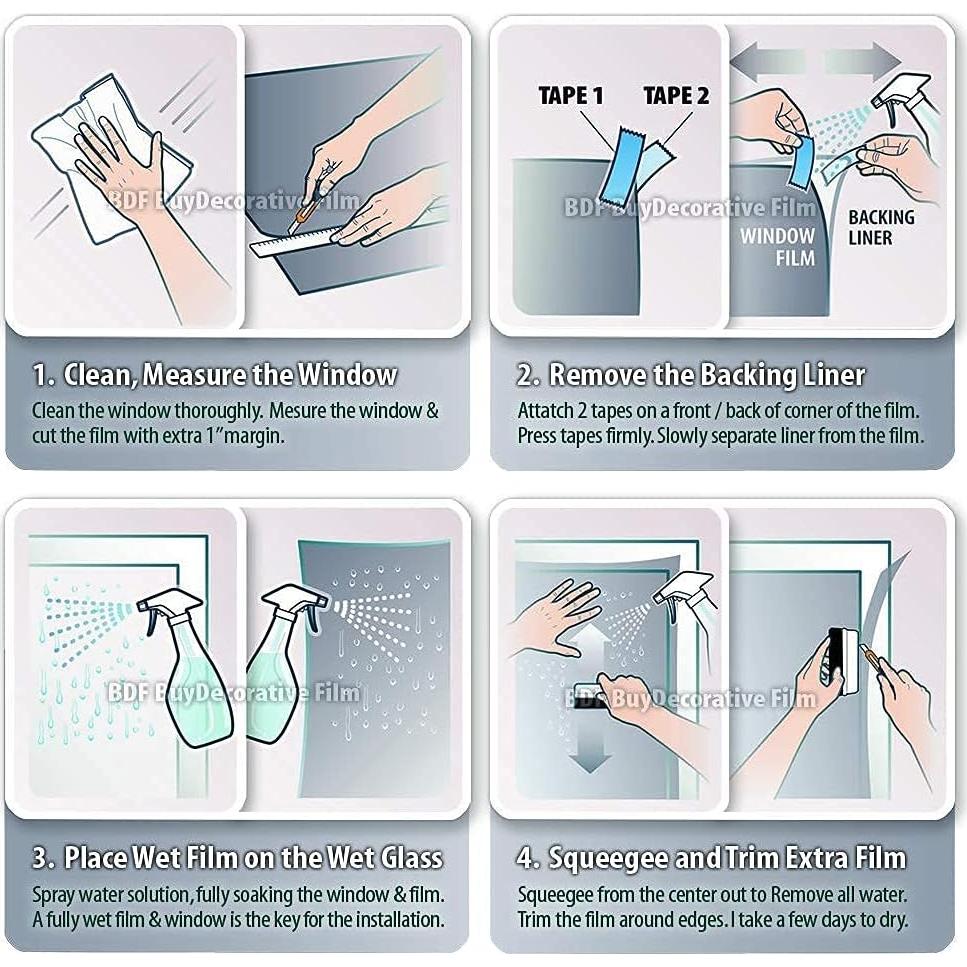 BDF BuyDecorative Film

1. Clean, Measure the Window
Clean the window thoroughly. Mesure the window & cut the film with extra 1"margin.

TAPE 1
TAPE 2
BDF BuyDecorative Film
WINDOW FILM
BACKING LINER

2. Remove the Backing Liner
Attatch 2 tapes on a front / back of corner of the film. Press tapes firmly. Slowly separate liner from the film.

BDF BuyDecorative Film

3. Place Wet Film on the Wet Glass
Spray water solution, fully soaking the window & film. A fully wet film & window is the key for the installation.

BDF BuyDecorative Film

4. Squeegee and Trim Extra Film
Squeegee from the center out to Remove all water. Trim the film around edges. I take a few days to dry.