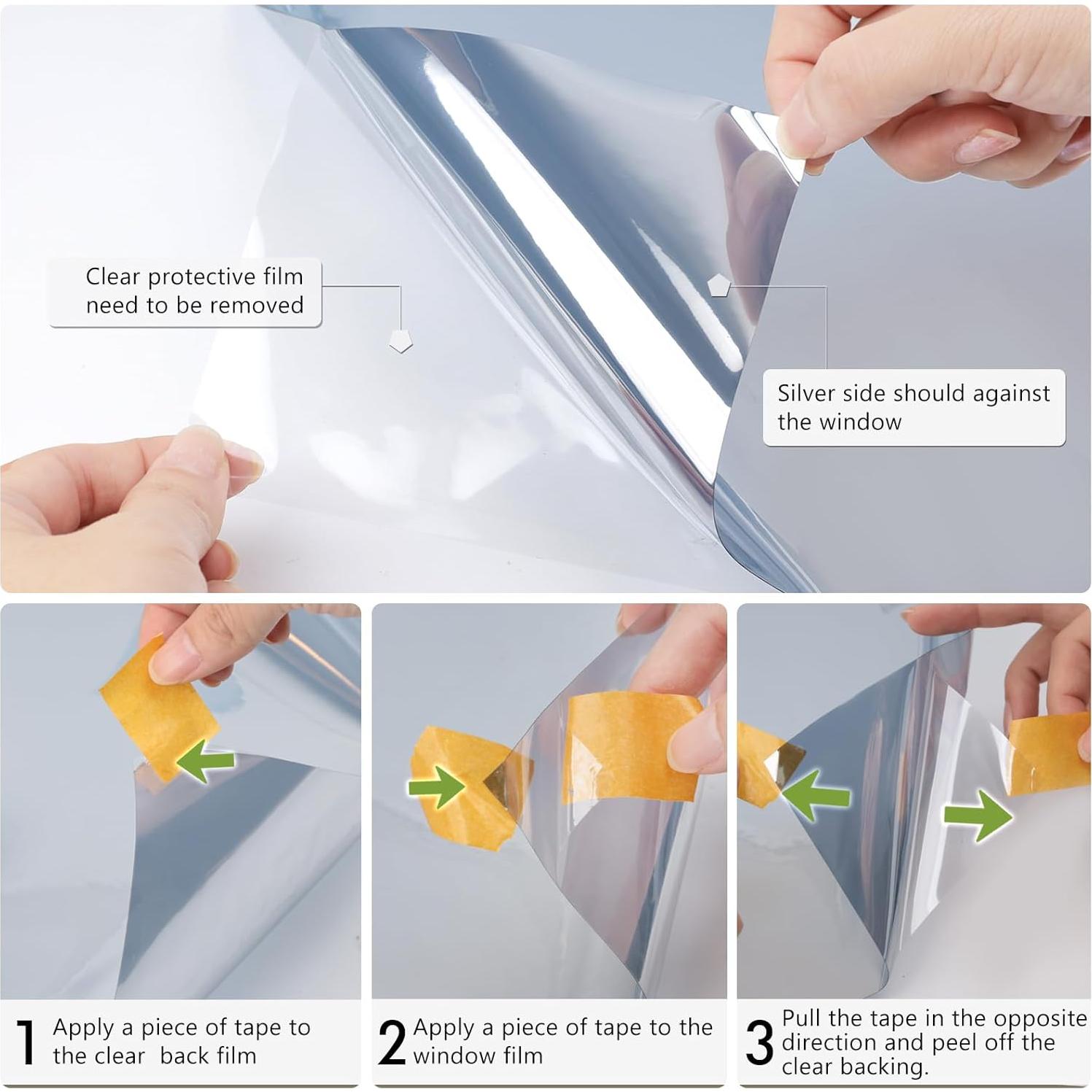 Clear protective film need to be removed

Silver side should against the window

1 Apply a piece of tape to the clear back film

2 Apply a piece of tape to the window film

3 Pull the tape in the opposite direction and peel off the clear backing.