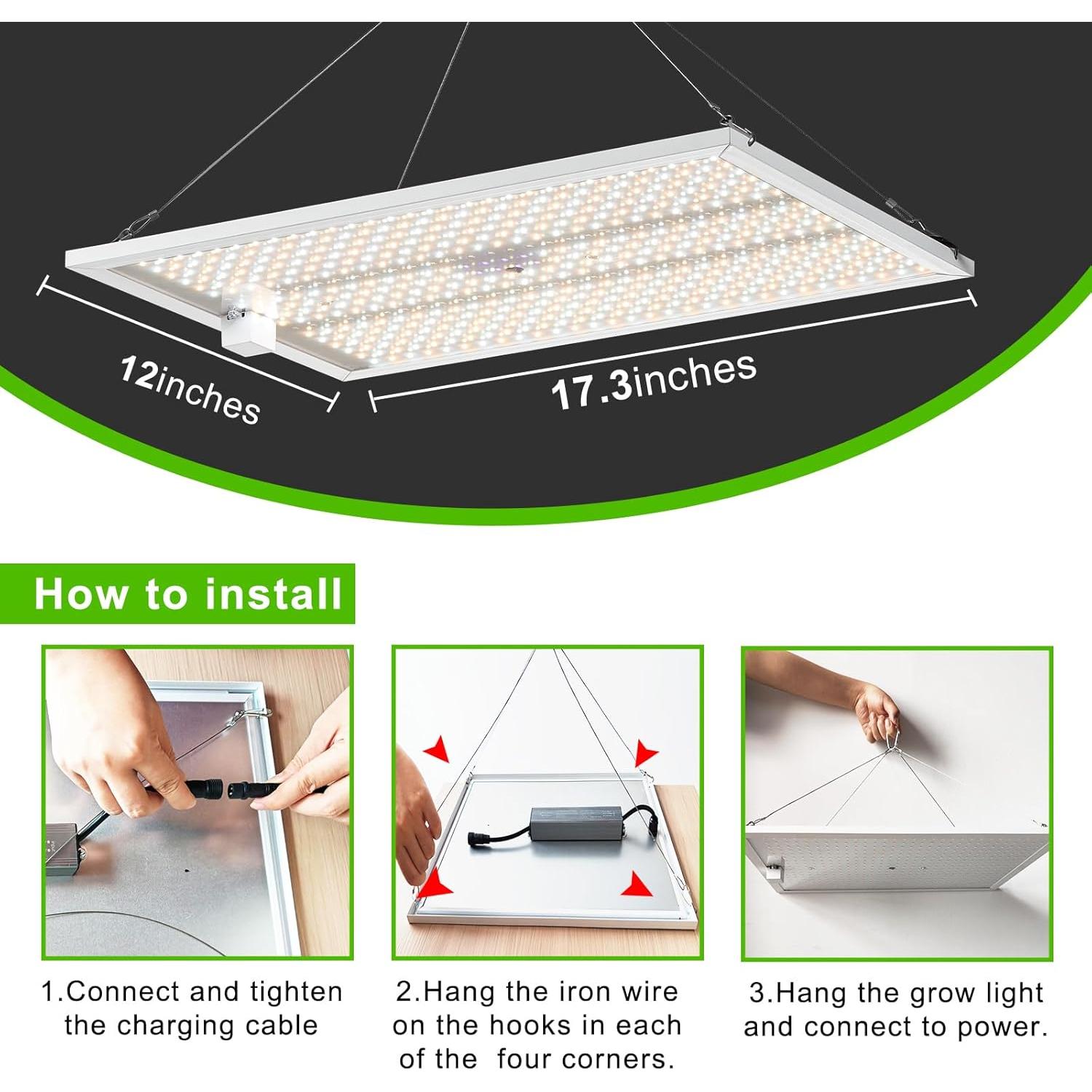 12inches

17.3inches

How to install

1.Connect and tighten the charging cable

2.Hang the iron wire on the hooks in each of the four corners.

3.Hang the grow light and connect to power.