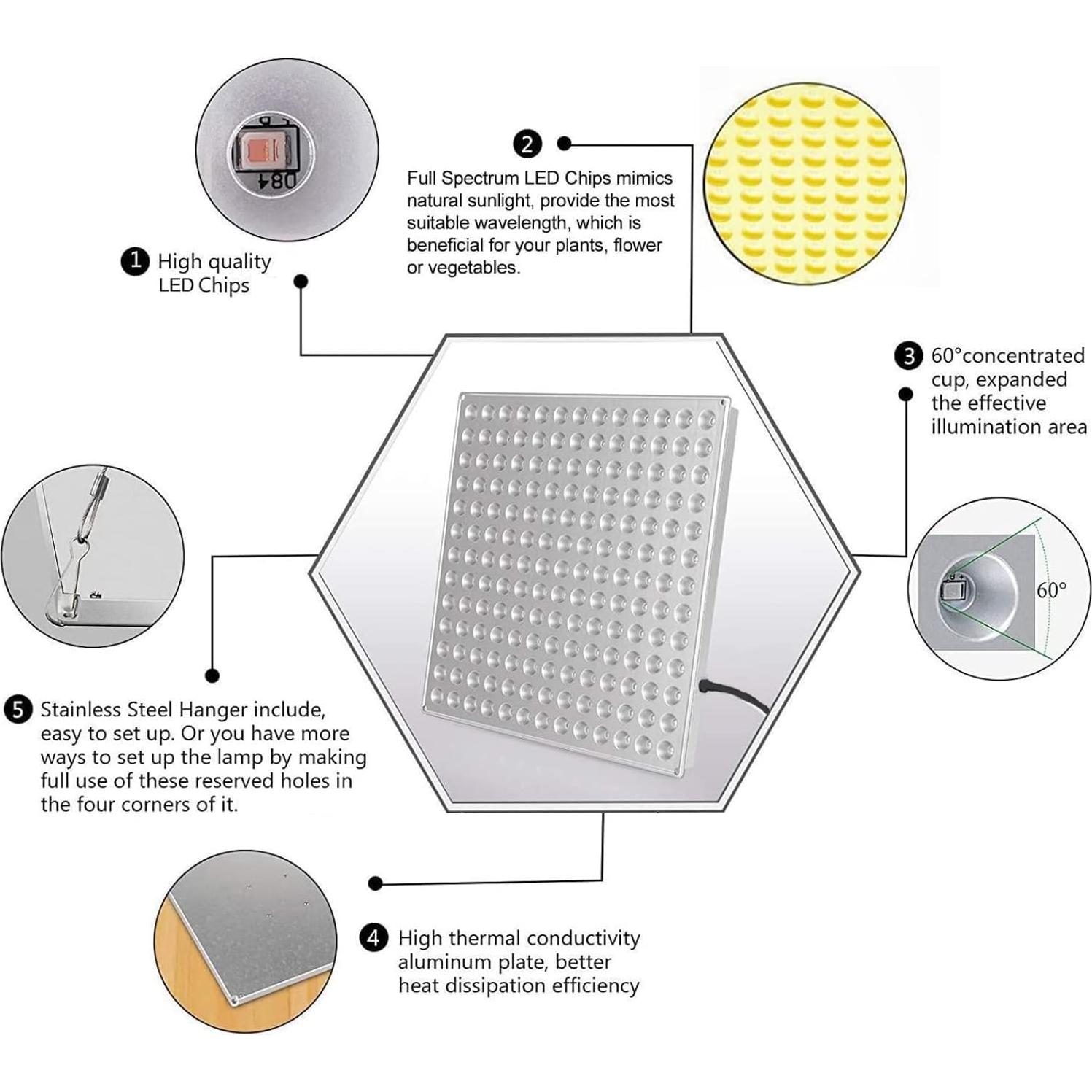 D84

1 High quality LED Chips

2 Full Spectrum LED Chips mimics natural sunlight, provide the most suitable wavelength, which is beneficial for your plants, flower or vegetables.

3 60°concentrated cup, expanded the effective illumination area

60°

5 Stainless Steel Hanger include, easy to set up. Or you have more ways to set up the lamp by making full use of these reserved holes in the four corners of it.

4 High thermal conductivity aluminum plate, better heat dissipation efficiency